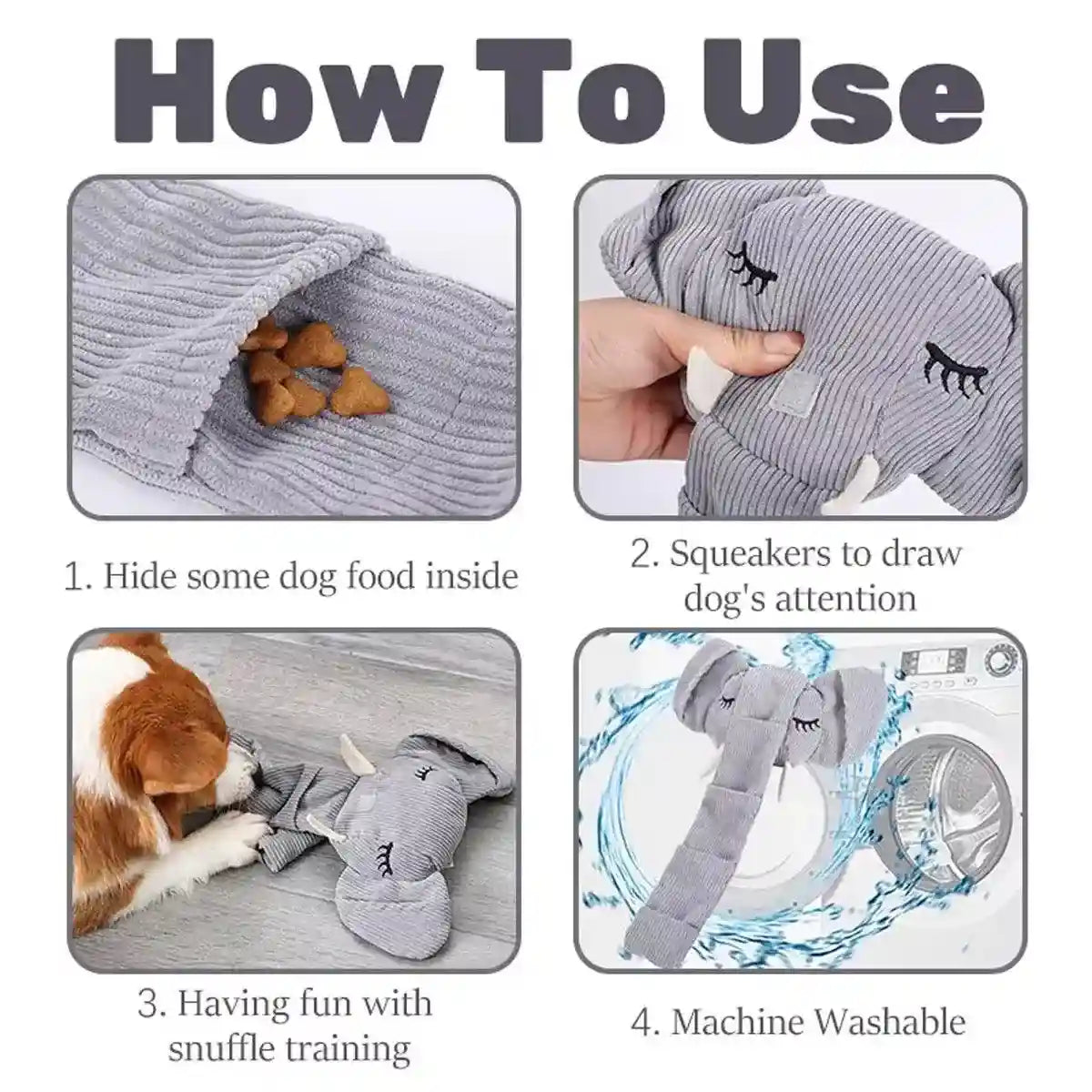 How To Use

1. Hide some dog food inside

2. Squeakers to draw dog's attention

3. Having fun with snuffle training

4. Machine Washable