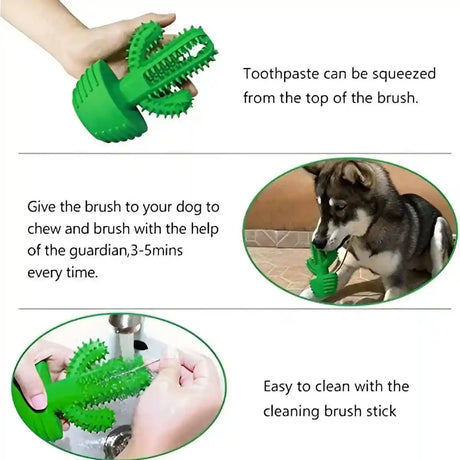 Toothpaste can be squeezed from the top of the brush.

Give the brush to your dog to chew and brush with the help of the guardian,3-5mins every time.

Easy to clean with the cleaning brush stick