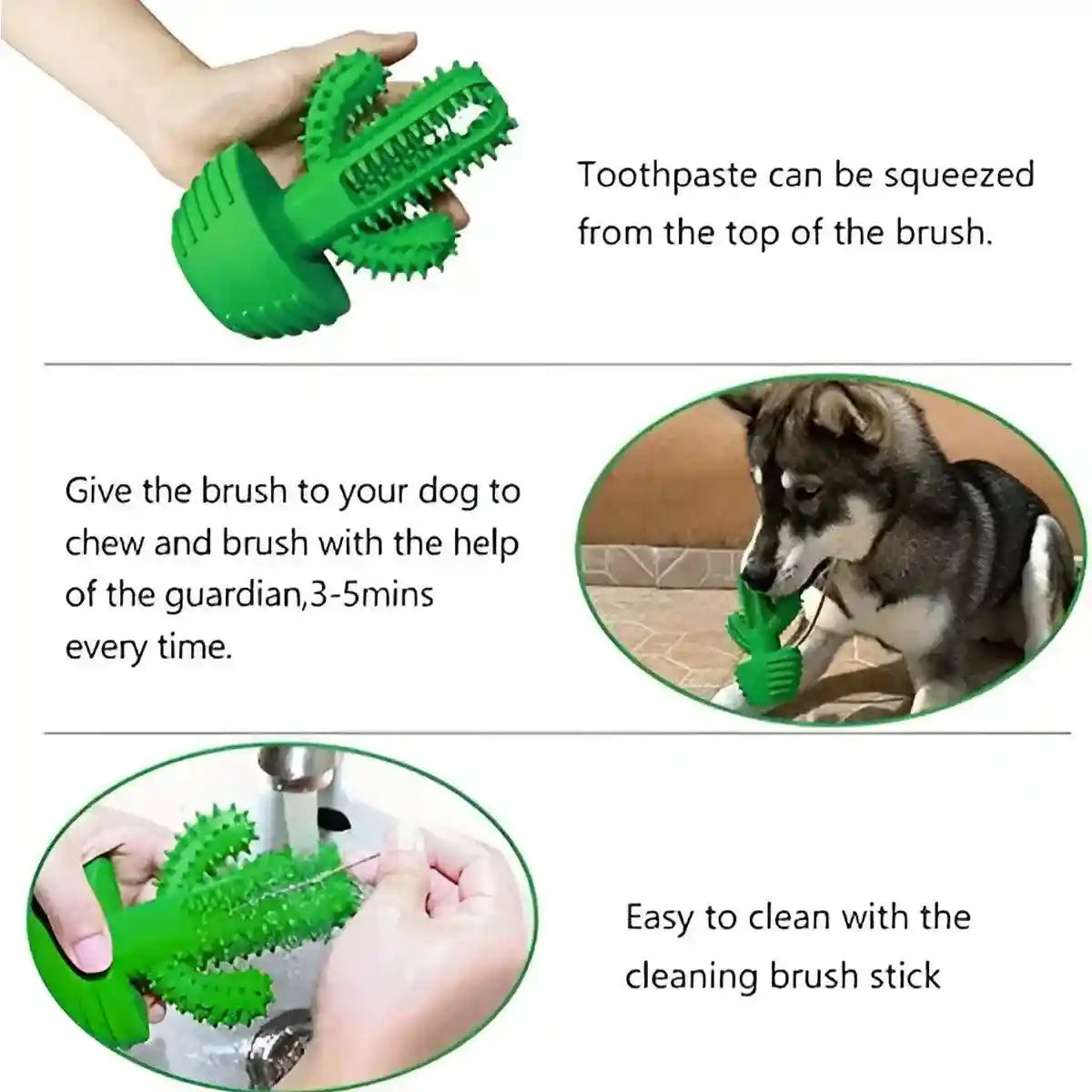 Toothpaste can be squeezed from the top of the brush.

Give the brush to your dog to chew and brush with the help of the guardian,3-5mins every time.

Easy to clean with the cleaning brush stick