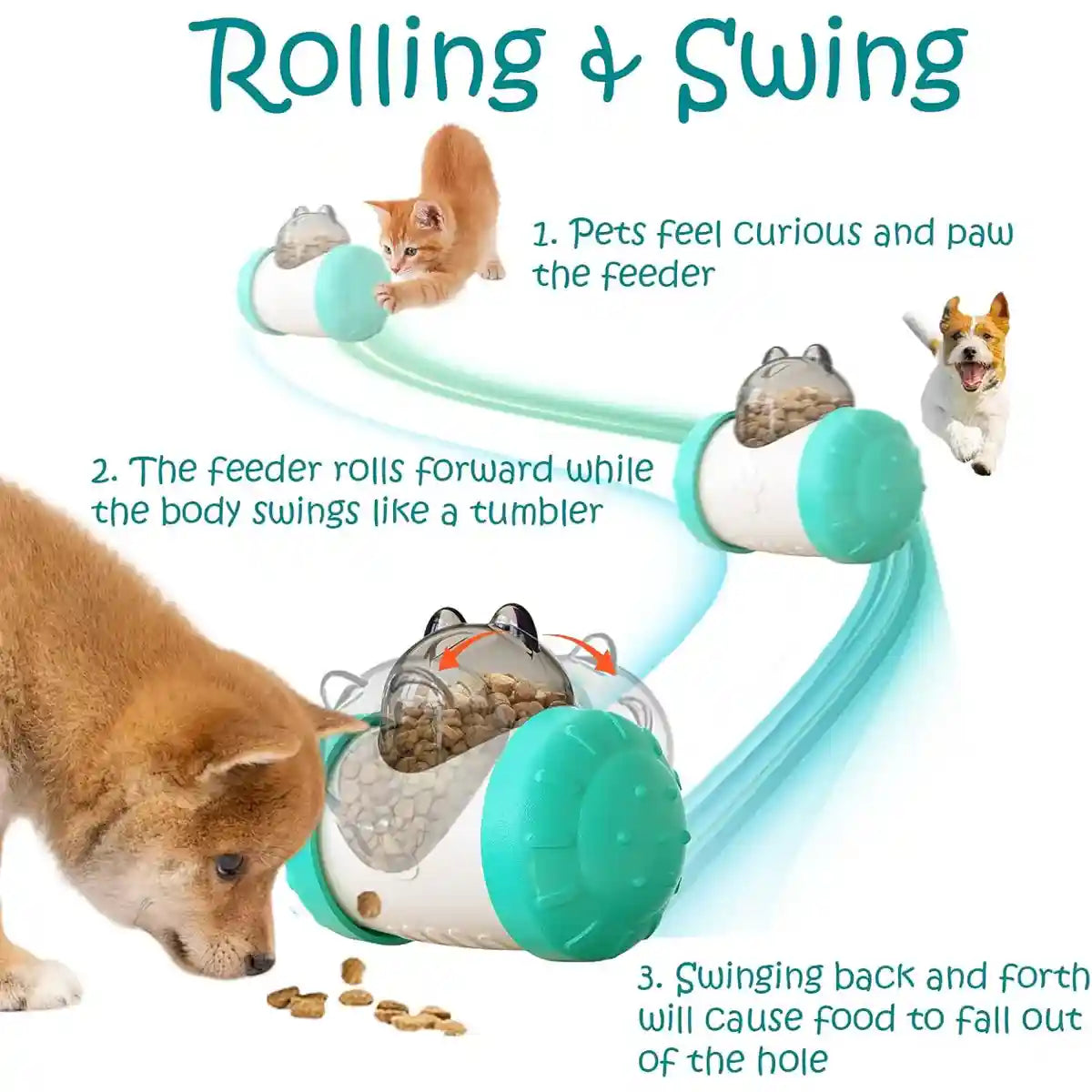 Rolling & Swing

1. Pets feel curious and paw the feeder

2. The feeder rolls forward while the body swings like a tumbler

3. Swinging back and forth will cause food to fall out of the hole