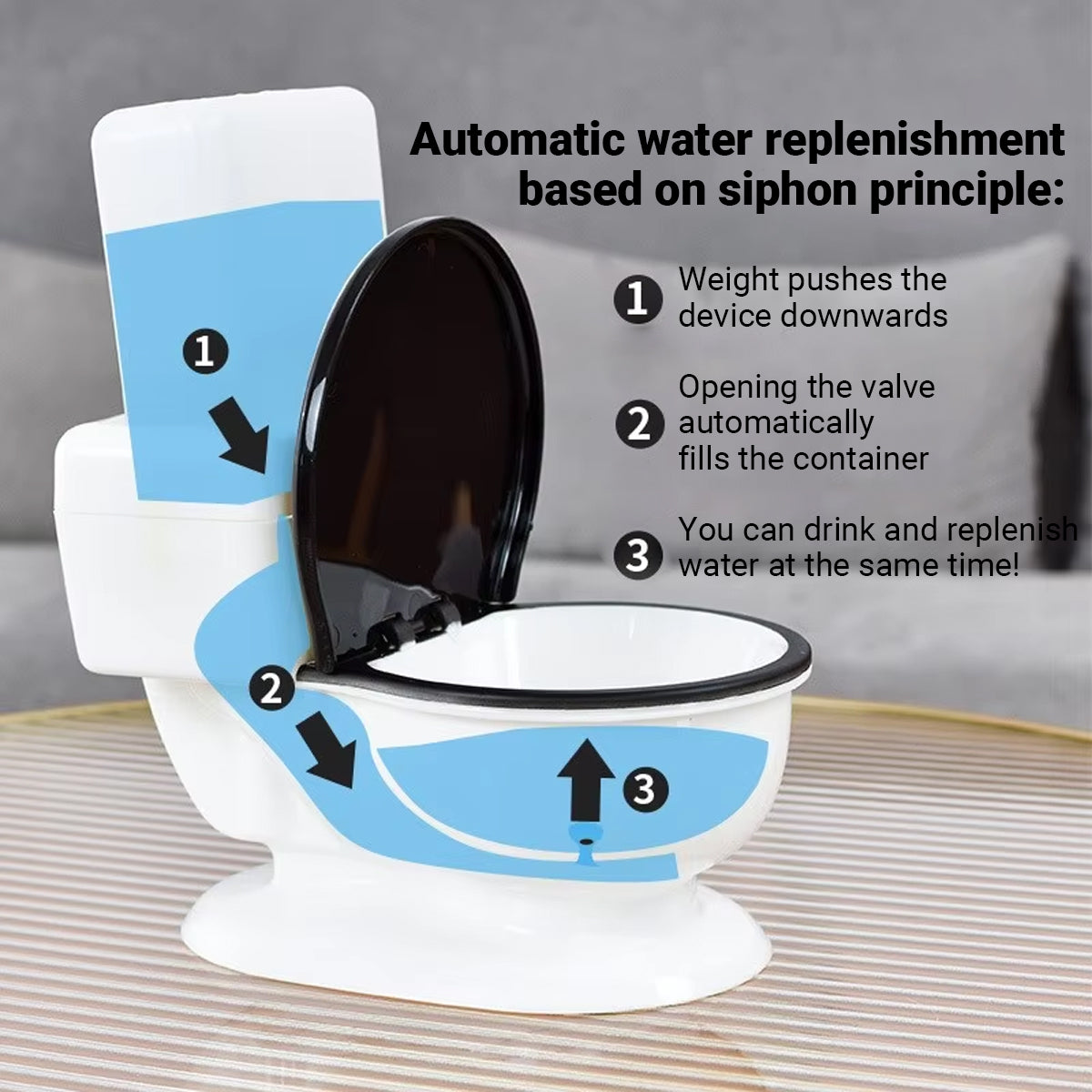 Automatic water replenishment based on siphon principle:

1 Weight pushes the device downwards

2 Opening the valve automatically fills the container

3 You can drink and replenish water at the same time!

1

2

3