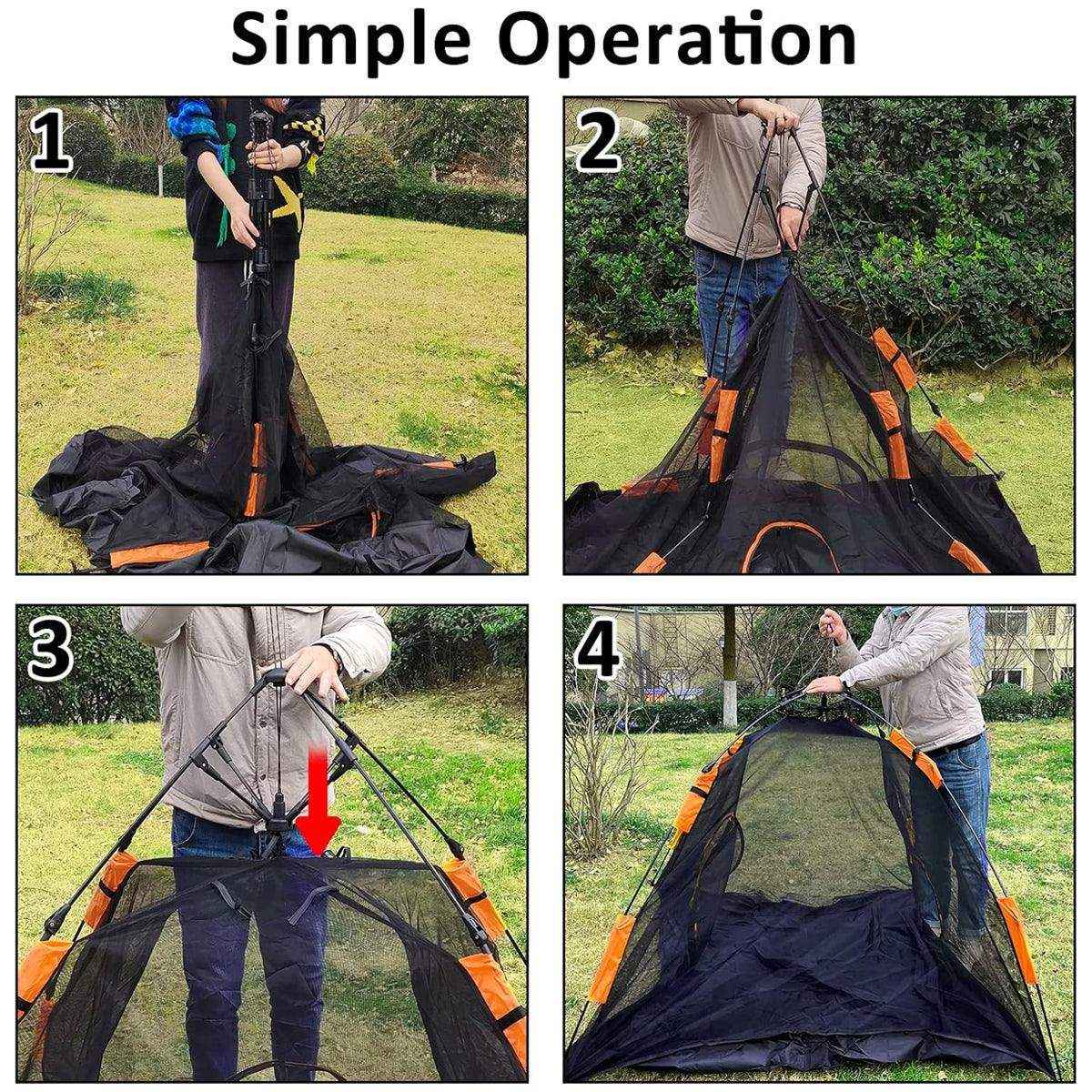 Simple Operation

1

2

3

4