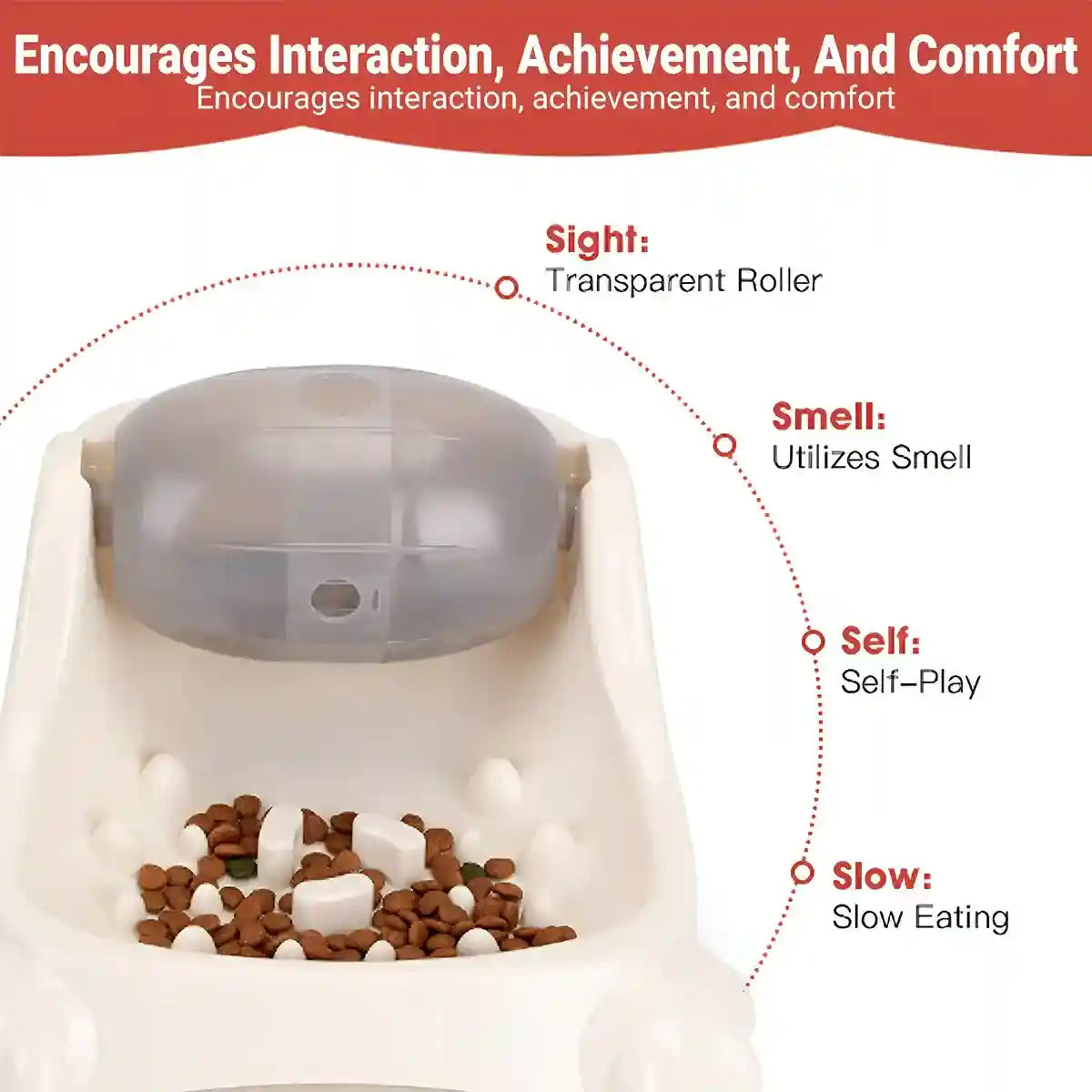 Encourages Interaction, Achievement, And Comfort
Encourages interaction, achievement, and comfort

Sight:
Transparent Roller

Smell:
Utilizes Smell

Self:
Self-Play

Slow:
Slow Eating