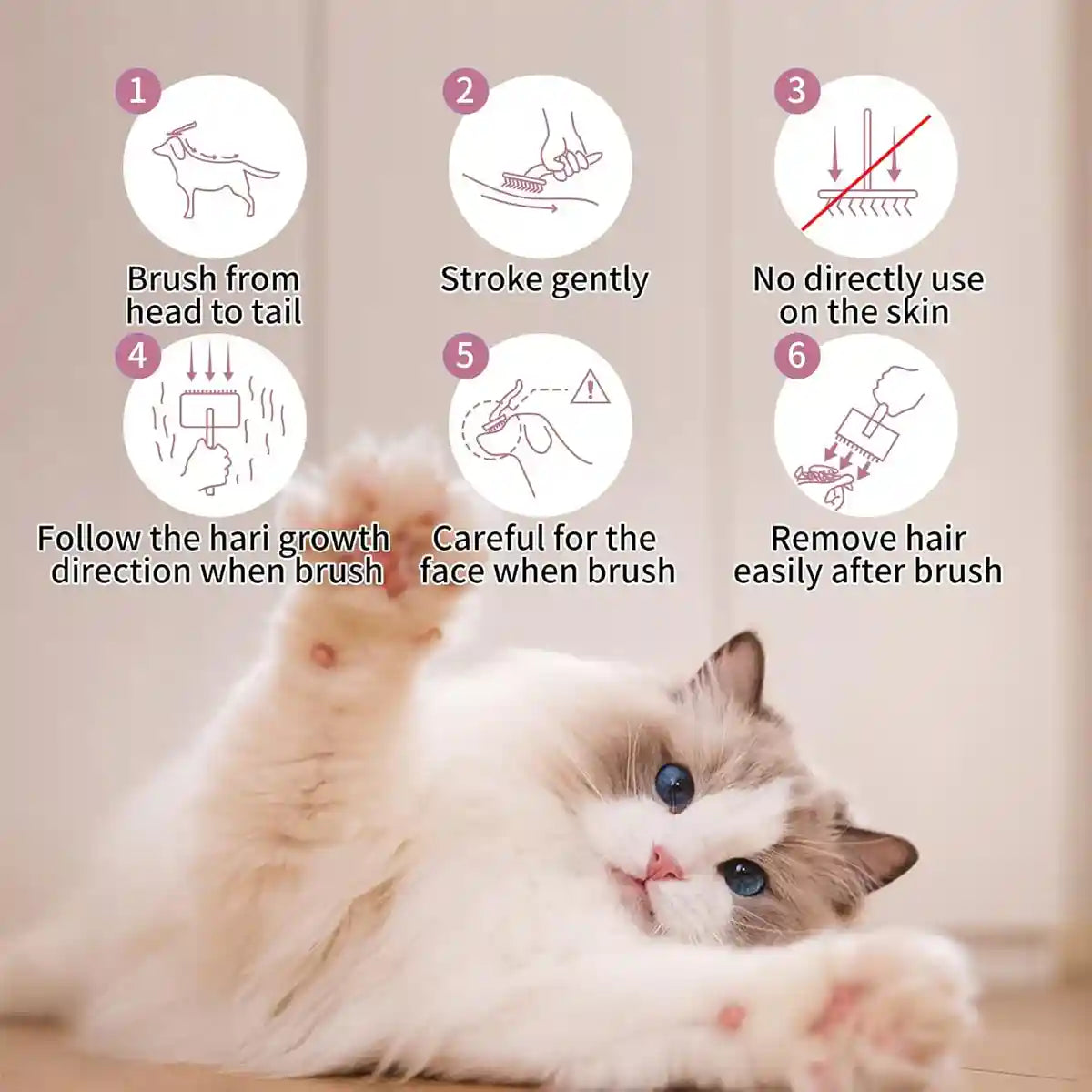 1
Brush from head to tail

2
Stroke gently

3
No directly use on the skin

4
Follow the hari growth direction when brush

5
Careful for the face when brush

6
Remove hair easily after brush