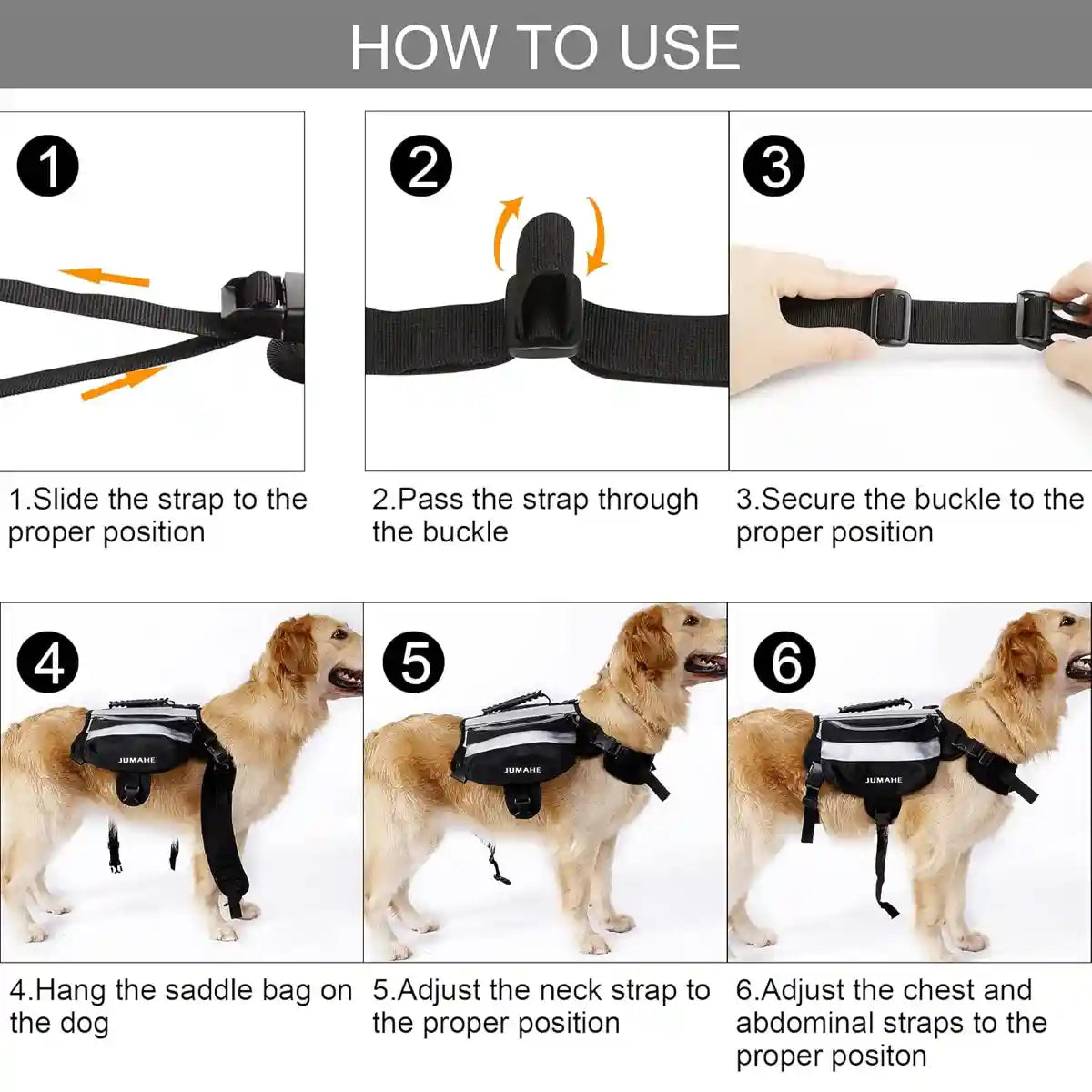 HOW TO USE

1

2

3

1.Slide the strap to the proper position

2.Pass the strap through the buckle

3.Secure the buckle to the proper position

4

JUMAHE

5

JUMAHE

6

JUMAHE

4.Hang the saddle bag on the dog

5.Adjust the neck strap to the proper position

6.Adjust the chest and abdominal straps to the proper positon