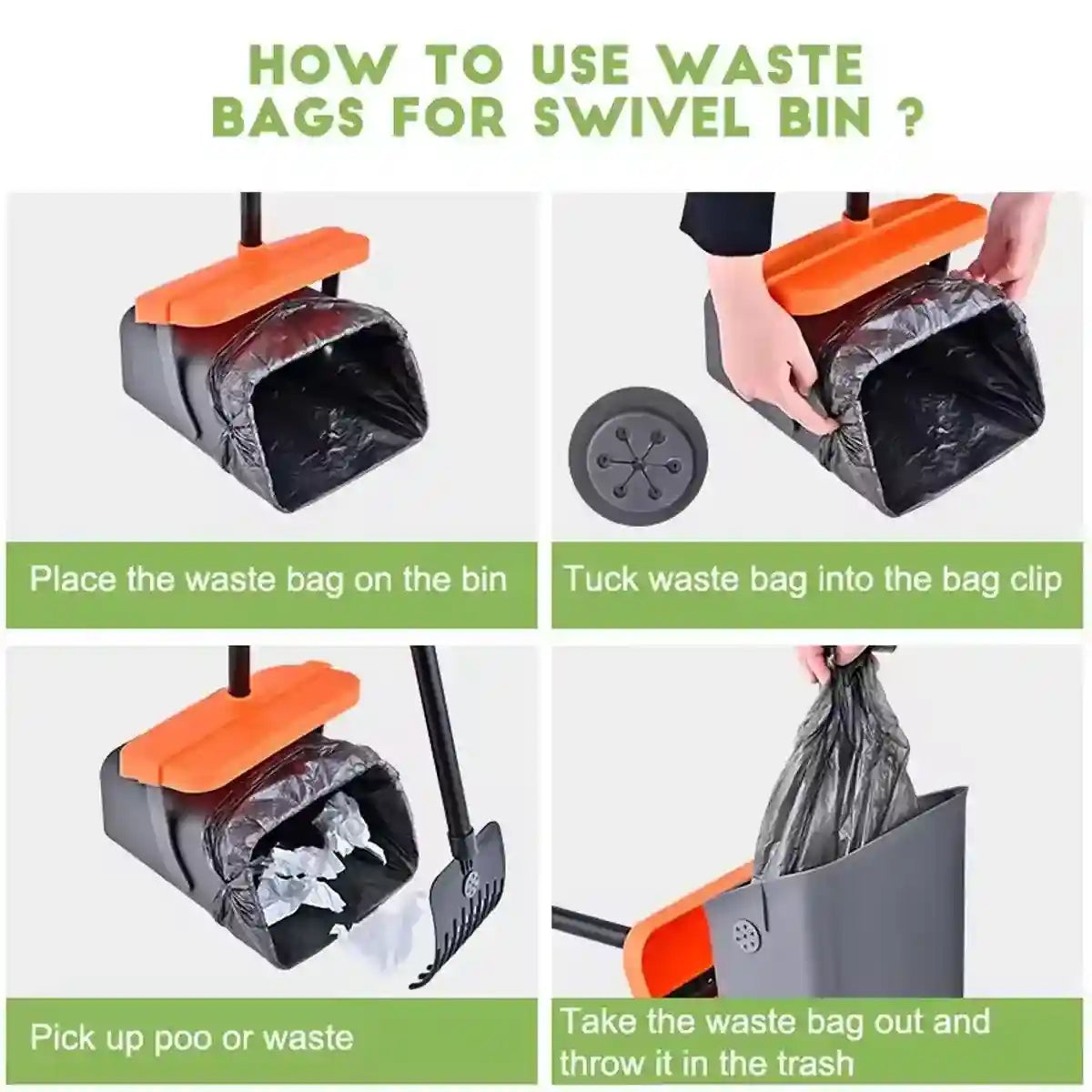 HOW TO USE WASTE BAGS FOR SWIVEL BIN ?

Place the waste bag on the bin

Tuck waste bag into the bag clip

Pick up poo or waste

Take the waste bag out and throw it in the trash