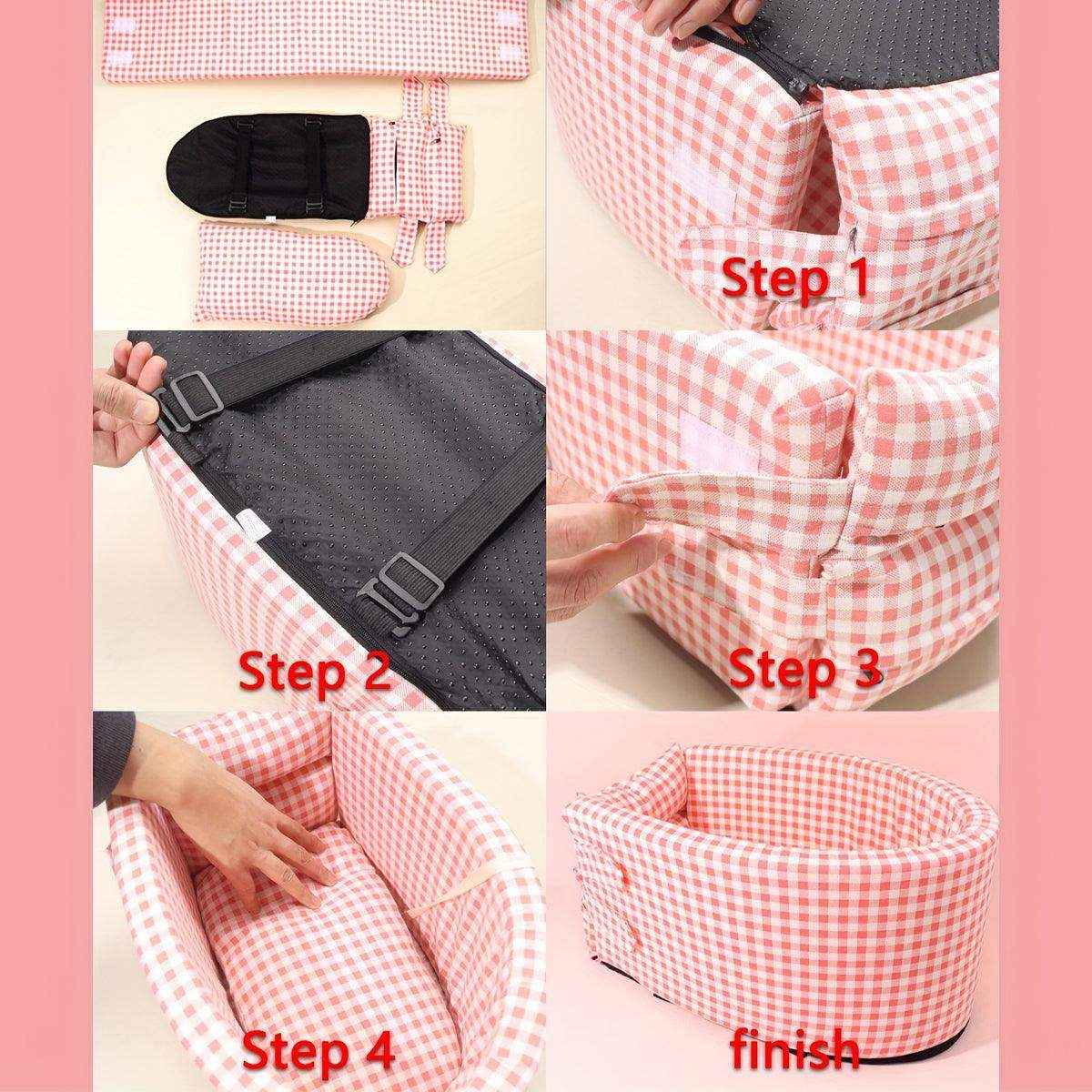 Step 1

Step 2

Step 3

Step 4

finish