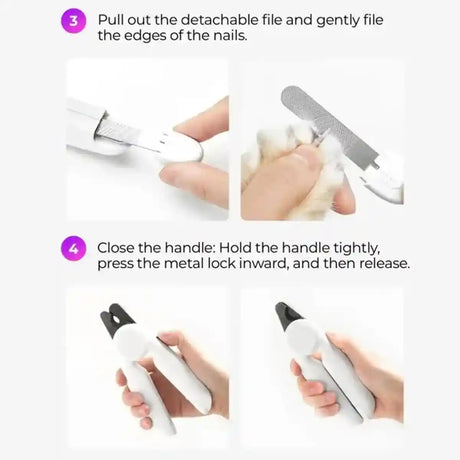 3 Pull out the detachable file and gently file the edges of the nails.

4 Close the handle: Hold the handle tightly, press the metal lock inward, and then release.