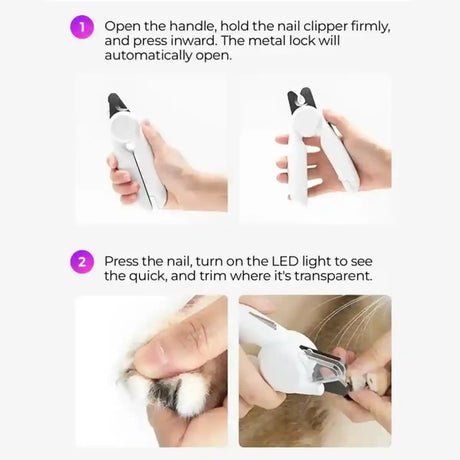 1 Open the handle, hold the nail clipper firmly, and press inward. The metal lock will automatically open.

2 Press the nail, turn on the LED light to see the quick, and trim where it's transparent.