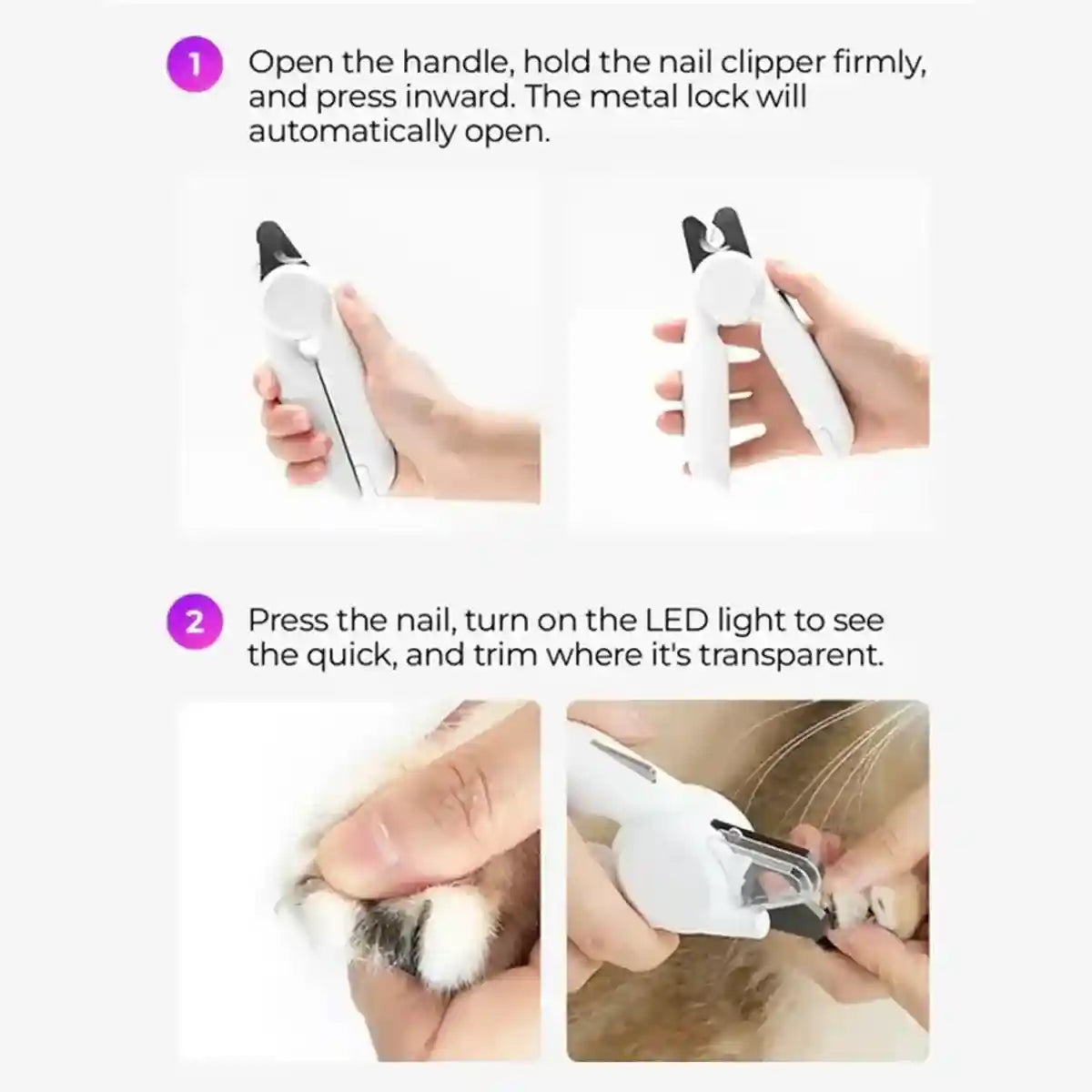 1 Open the handle, hold the nail clipper firmly, and press inward. The metal lock will automatically open.

2 Press the nail, turn on the LED light to see the quick, and trim where it's transparent.