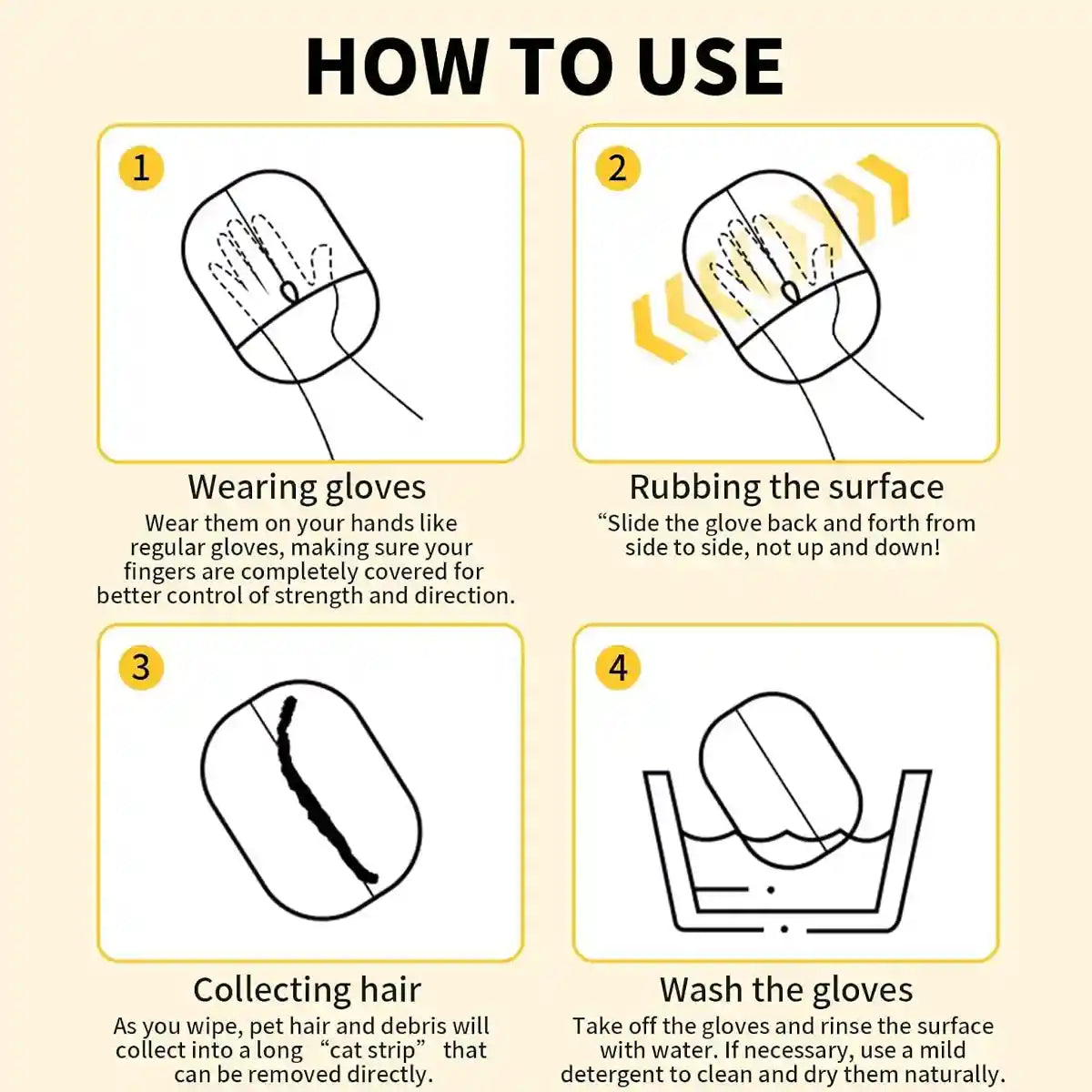 HOW TO USE

1

Wearing gloves

Wear them on your hands like regular gloves, making sure your fingers are completely covered for better control of strength and direction.

2

Rubbing the surface

“Slide the glove back and forth from side to side, not up and down!

3

Collecting hair

As you wipe, pet hair and debris will collect into a long “cat strip” that can be removed directly.

4

Wash the gloves

Take off the gloves and rinse the surface with water. If necessary, use a mild detergent to clean and dry them naturally.