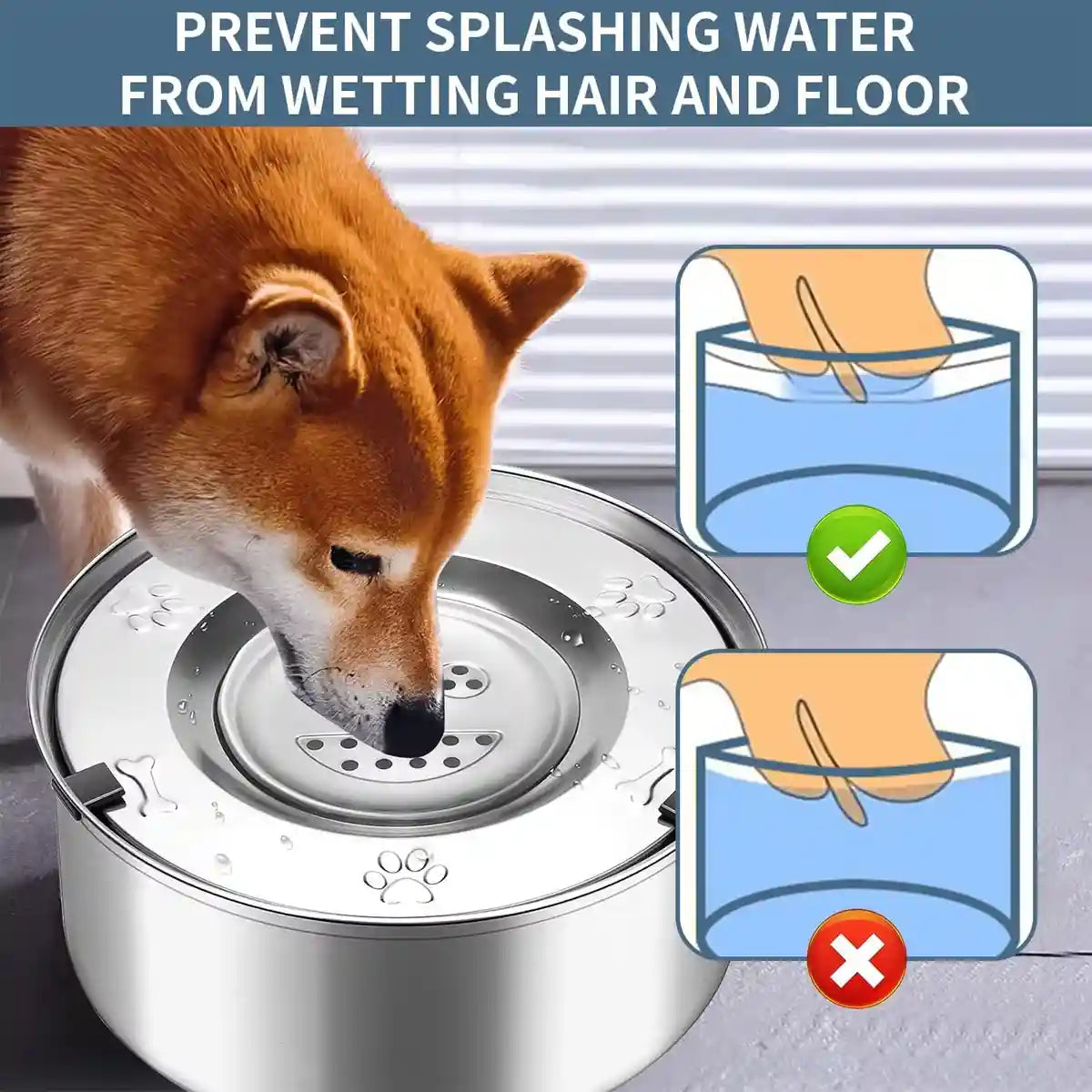 PREVENT SPLASHING WATER FROM WETTING HAIR AND FLOOR