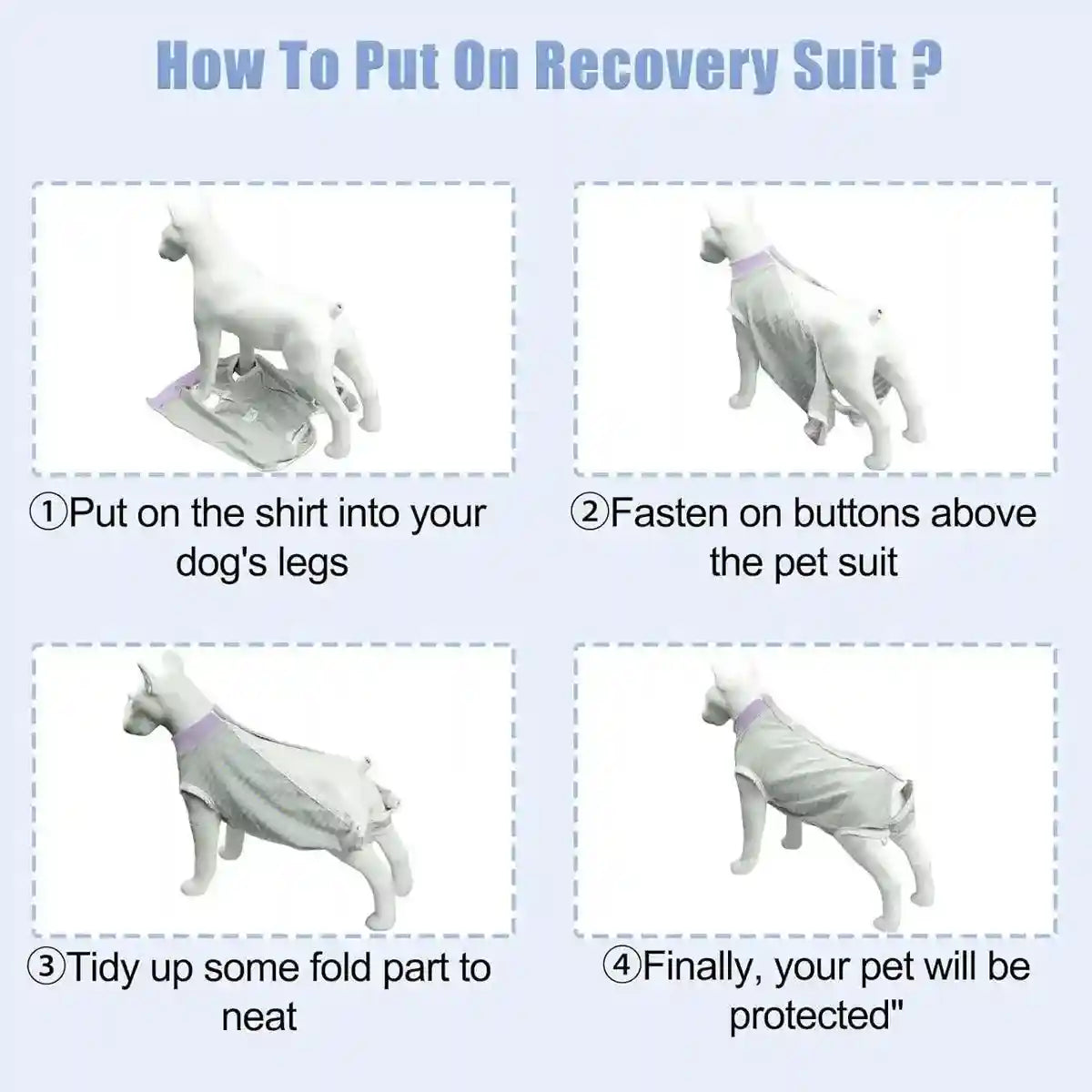 How To Put On Recovery Suit ?

①Put on the shirt into your dog's legs

②Fasten on buttons above the pet suit

③Tidy up some fold part to neat

④Finally, your pet will be protected"