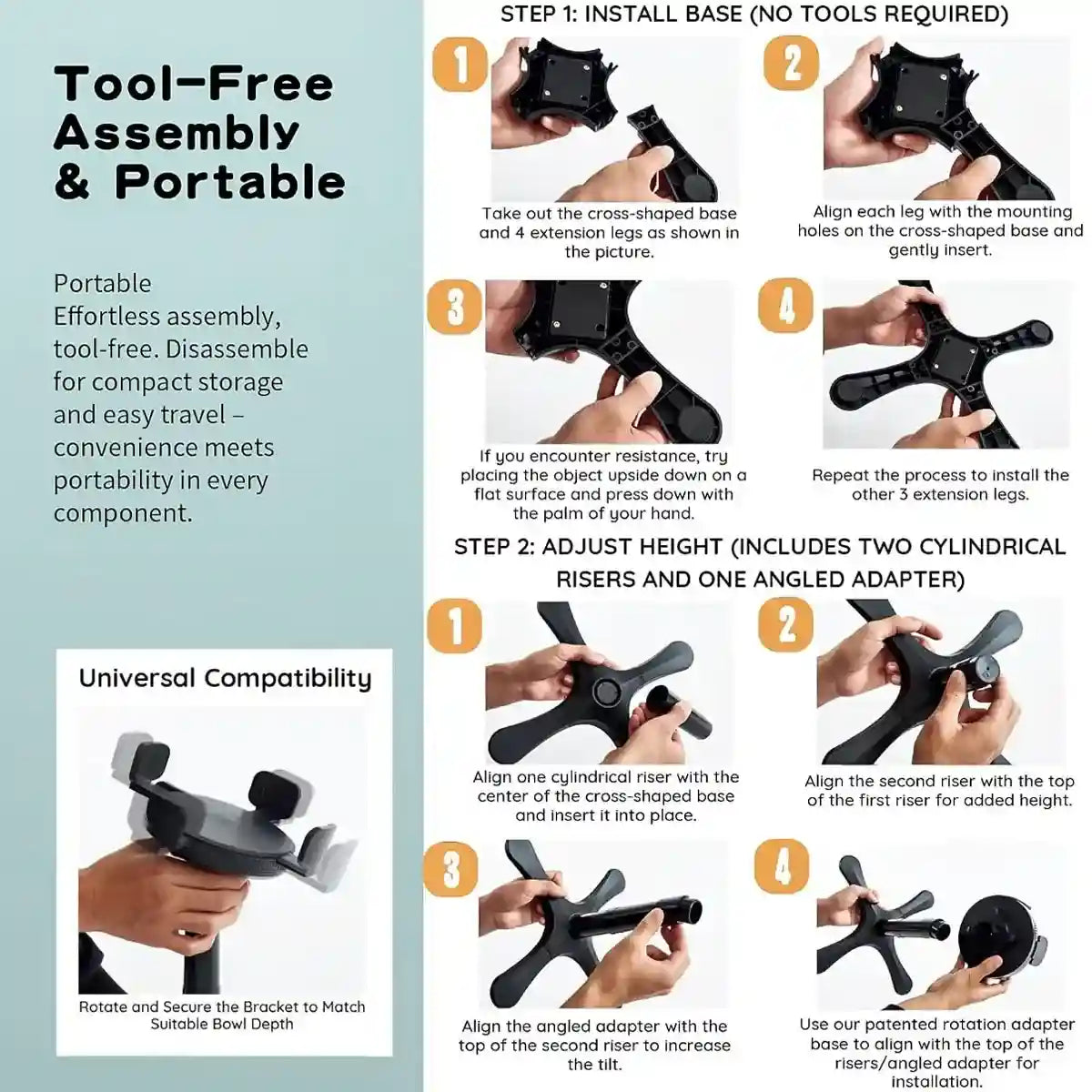 Tool-Free Assembly & Portable

Portable
Effortless assembly, tool-free. Disassemble for compact storage and easy travel – convenience meets portability in every component.

Universal Compatibility

Rotate and Secure the Bracket to Match Suitable Bowl Depth

STEP 1: INSTALL BASE (NO TOOLS REQUIRED)

1

Take out the cross-shaped base and 4 extension legs as shown in the picture.

2

Align each leg with the mounting holes on the cross-shaped base and gently insert.

3

If you encounter resistance, try placing the object upside down on a flat surface and press down with the palm of your hand.

4

Repeat the process to install the other 3 extension legs.

STEP 2: ADJUST HEIGHT (INCLUDES TWO CYLINDRICAL RISERS AND ONE ANGLED ADAPTER)

1

Align one cylindrical riser with the center of the cross-shaped base and insert it into place.

2

Align the second riser with the top of the first riser for added height.

3

Align the angled adapter with the top of the second riser to increase the tilt.

4

Use our patented rotation adapter base to align with the top of the risers/angled adapter for installation.