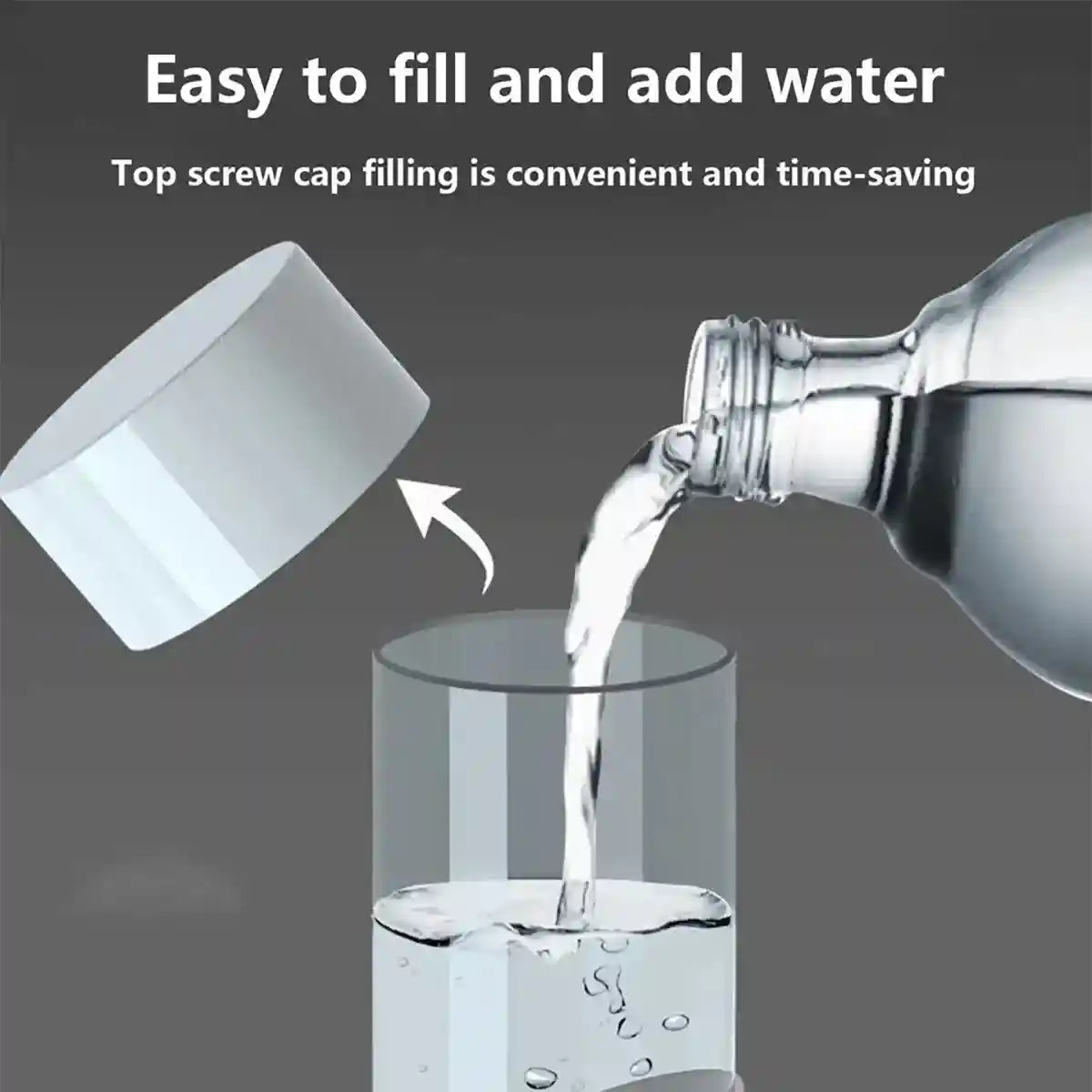 Easy to fill and add water

Top screw cap filling is convenient and time-saving