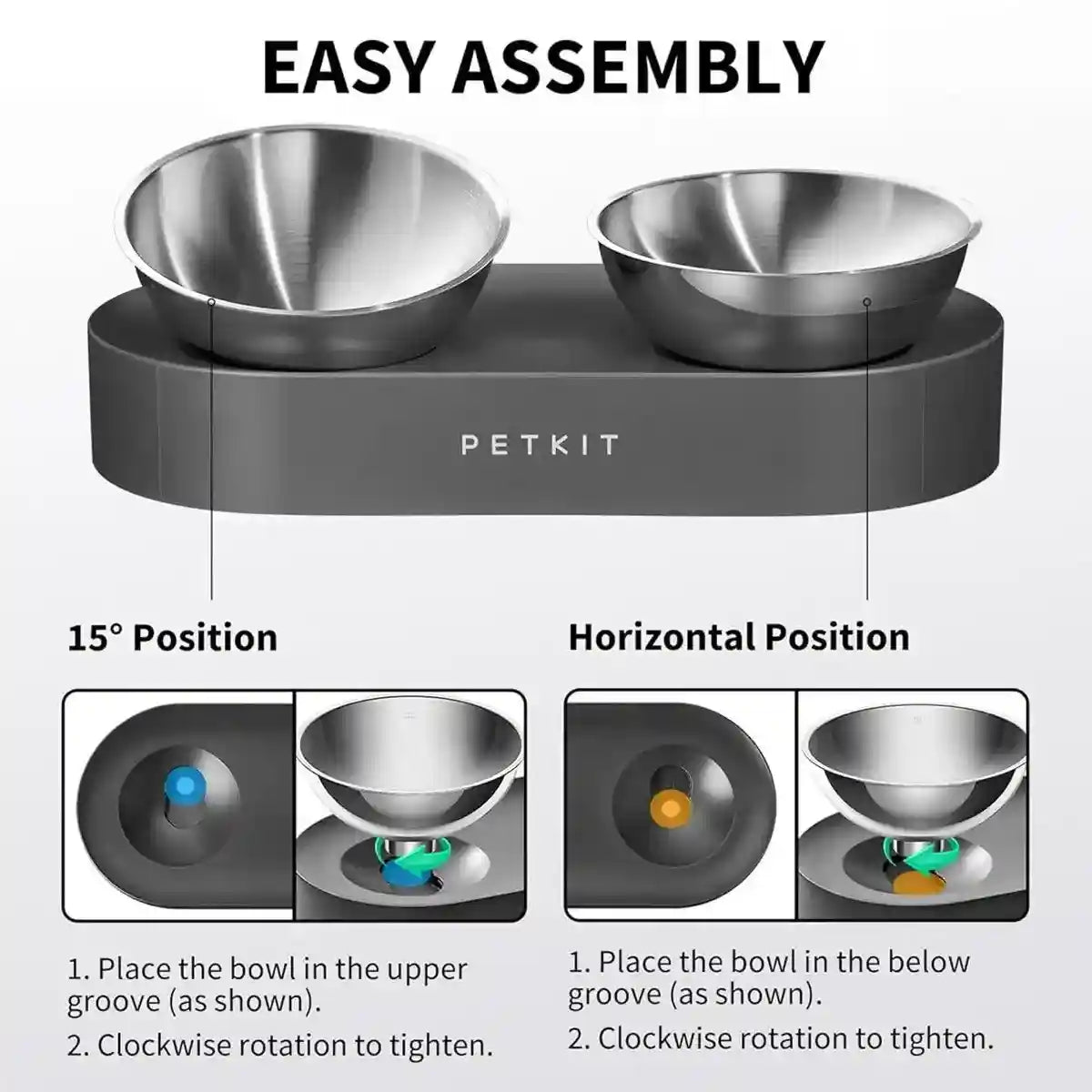 EASY ASSEMBLY

PETKIT

15° Position

1. Place the bowl in the upper groove (as shown).

2. Clockwise rotation to tighten.

Horizontal Position

1. Place the bowl in the below groove (as shown).

2. Clockwise rotation to tighten.