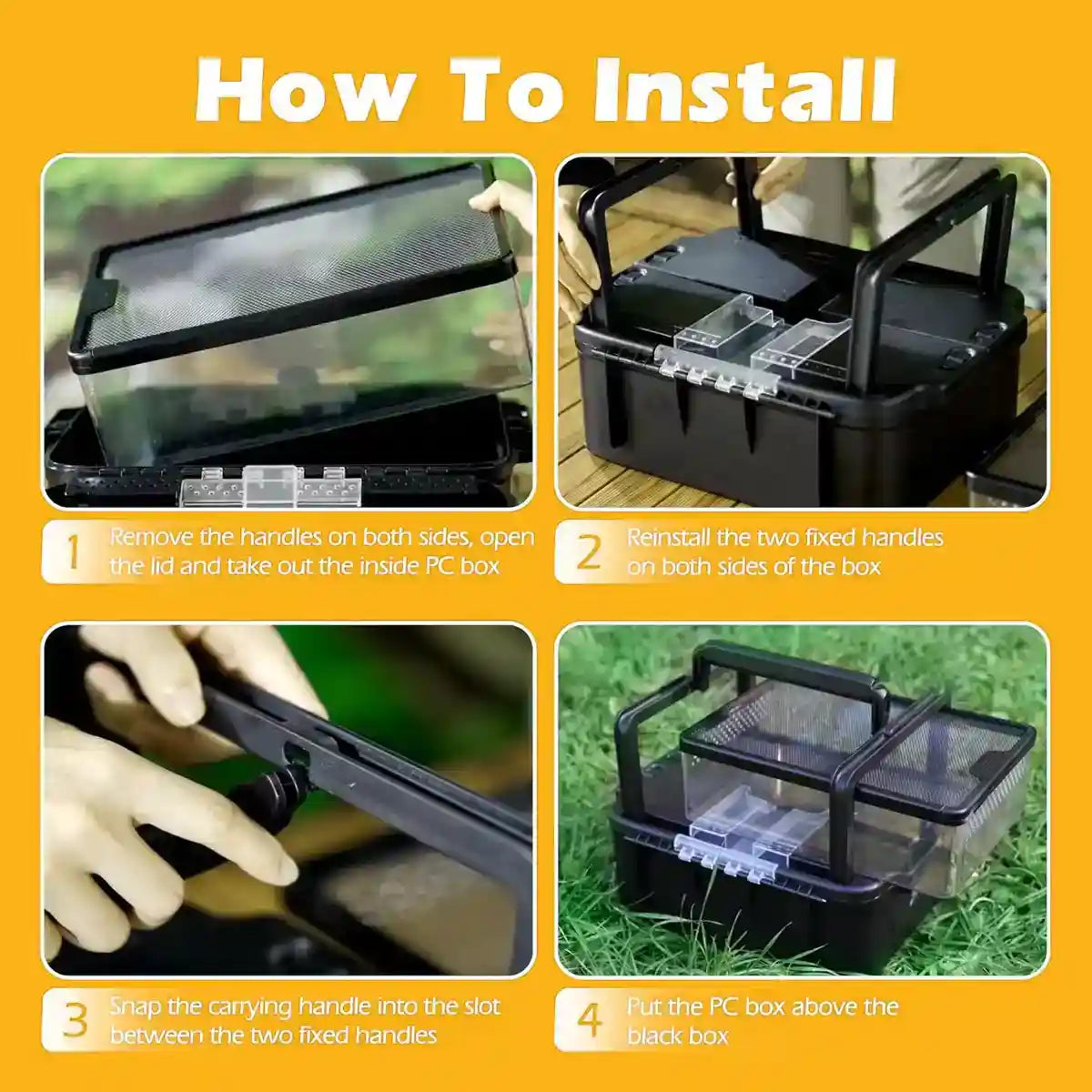 How To Install

1 Remove the handles on both sides, open the lid and take out the inside PC box

2 Reinstall the two fixed handles on both sides of the box

3 Snap the carrying handle into the slot between the two fixed handles

4 Put the PC box above the black box