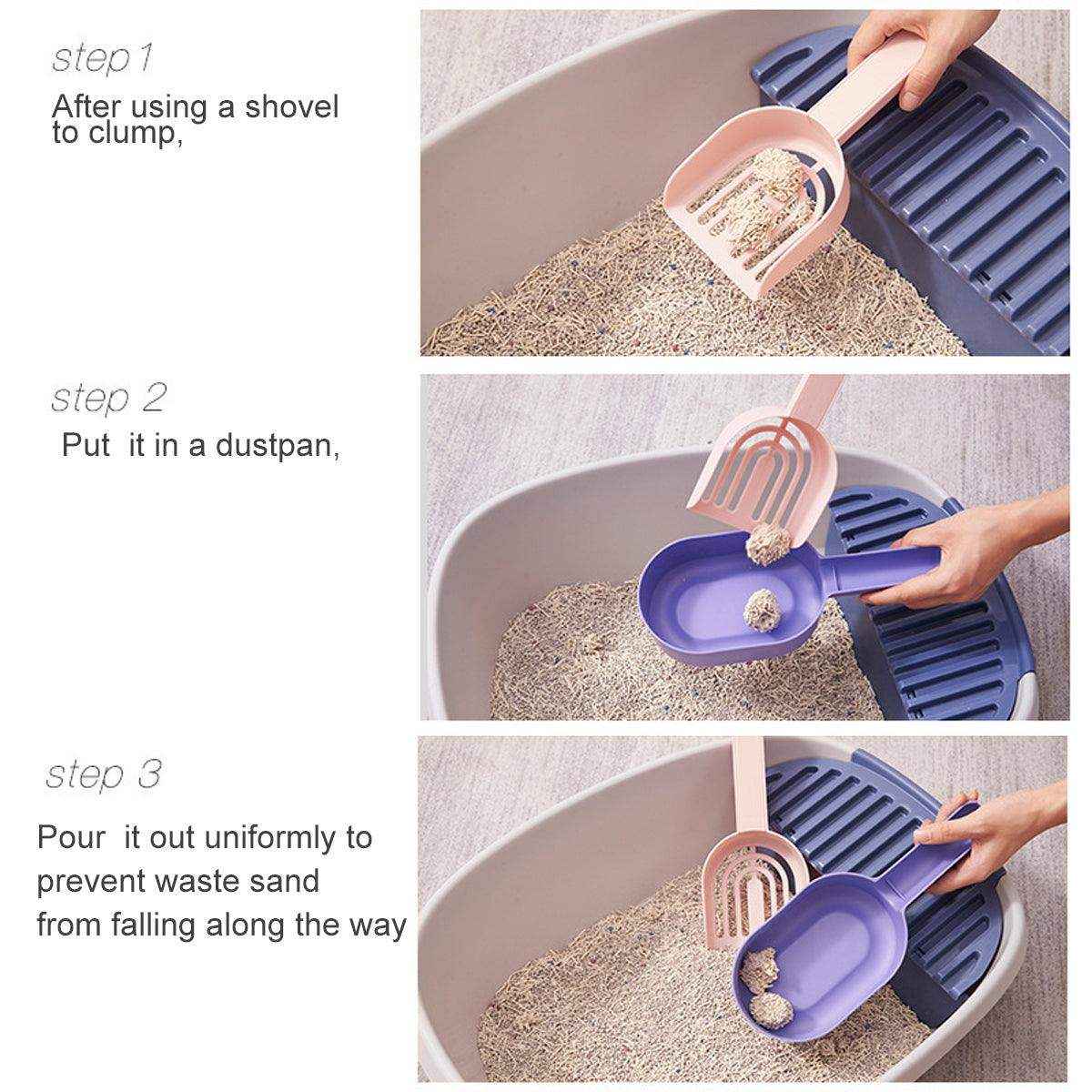 step 1

After using a shovel to clump,

step 2

Put it in a dustpan,

step 3

Pour it out uniformly to prevent waste sand from falling along the way