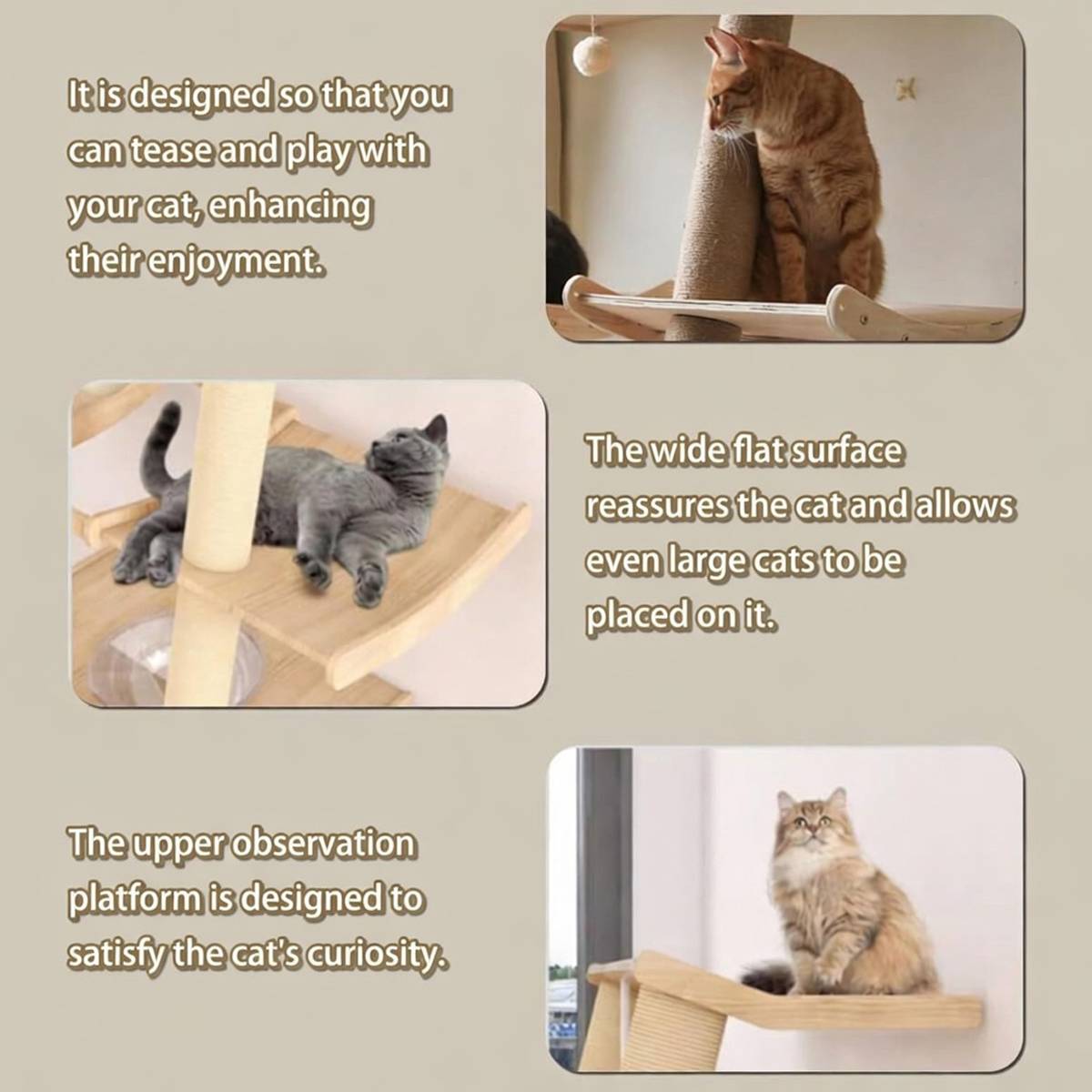 It is designed so that you can tease and play with your cat, enhancing their enjoyment.

The wide flat surface reassures the cat and allows even large cats to be placed on it.

The upper observation platform is designed to satisfy the cat's curiosity.