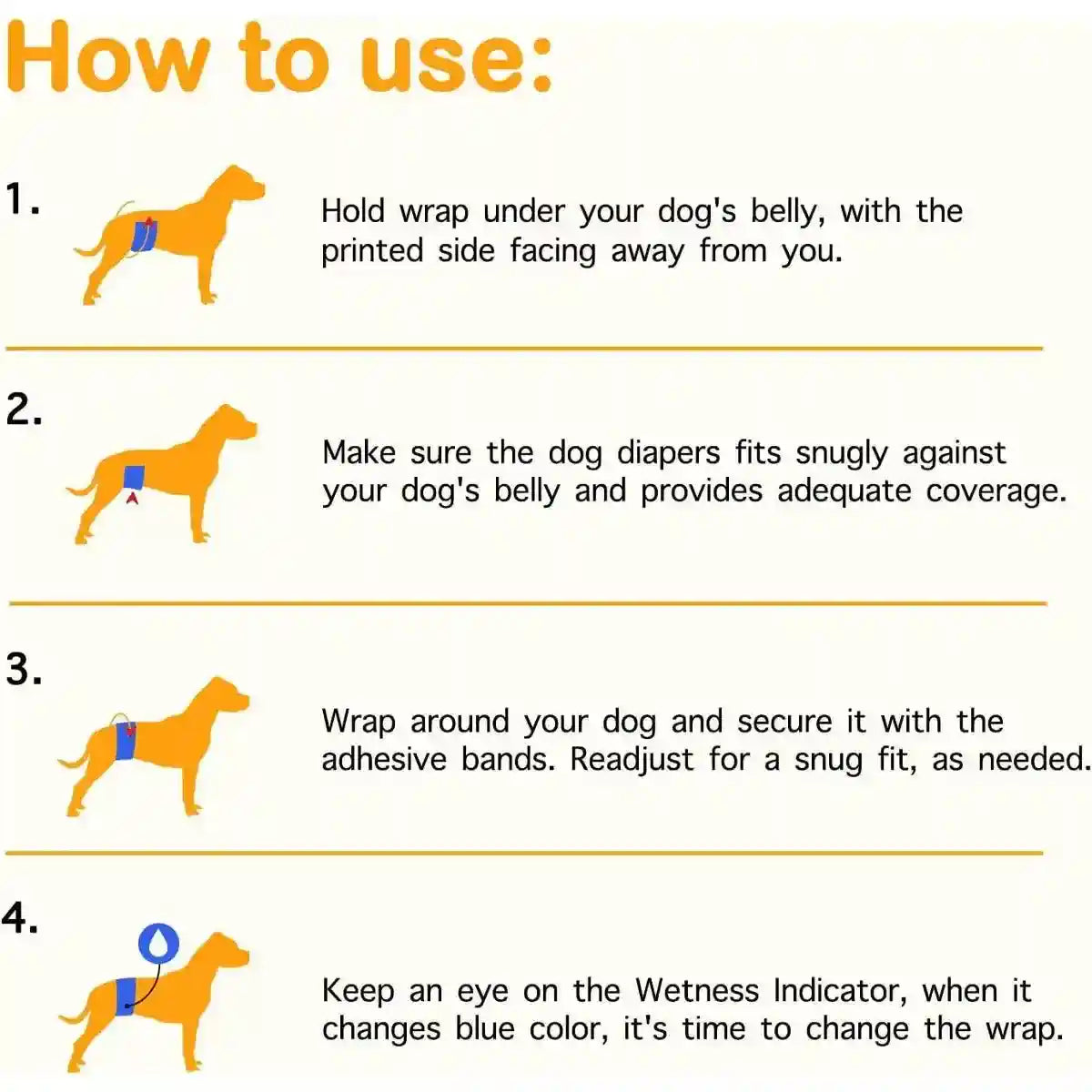 How to use:

1.

Hold wrap under your dog's belly, with the printed side facing away from you.

2.

Make sure the dog diapers fits snugly against your dog's belly and provides adequate coverage.

3.

Wrap around your dog and secure it with the adhesive bands. Readjust for a snug fit, as needed.

4.

Keep an eye on the Wetness Indicator, when it changes blue color, it's time to change the wrap.