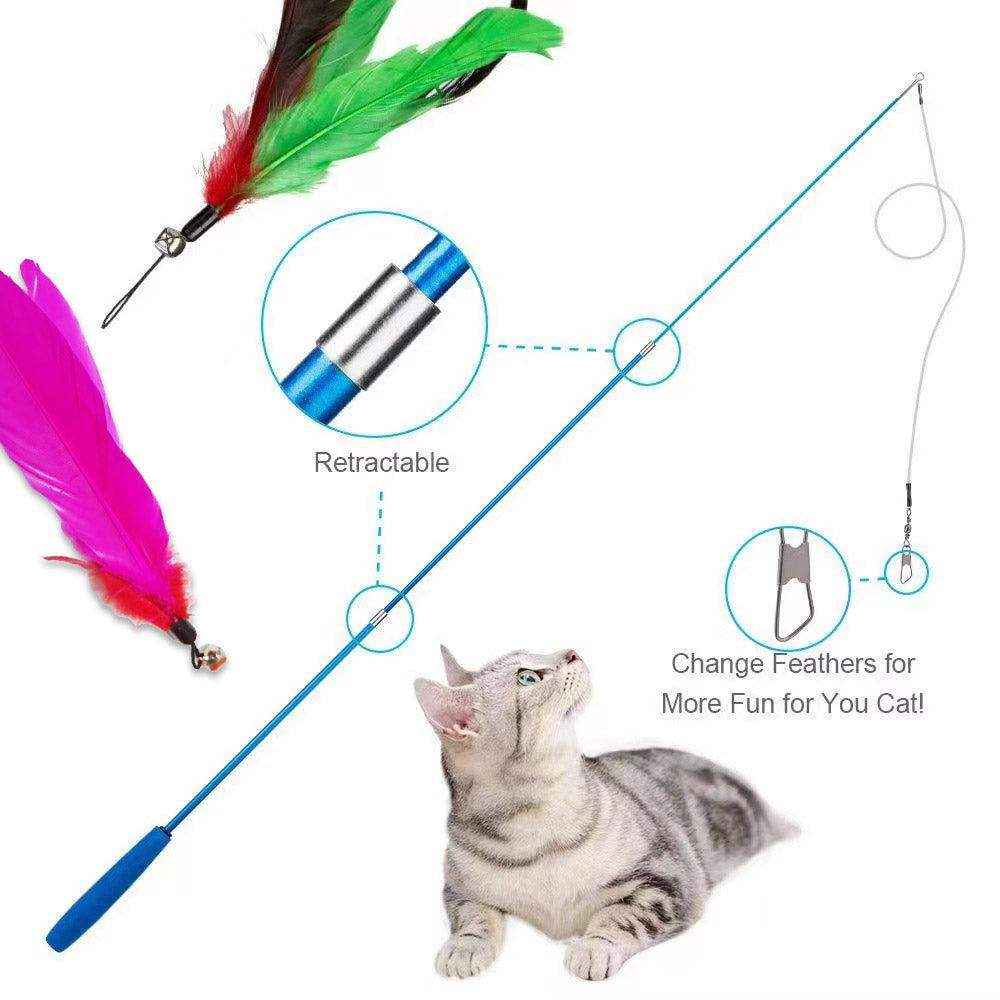 Retractable

Change Feathers for More Fun for You Cat!