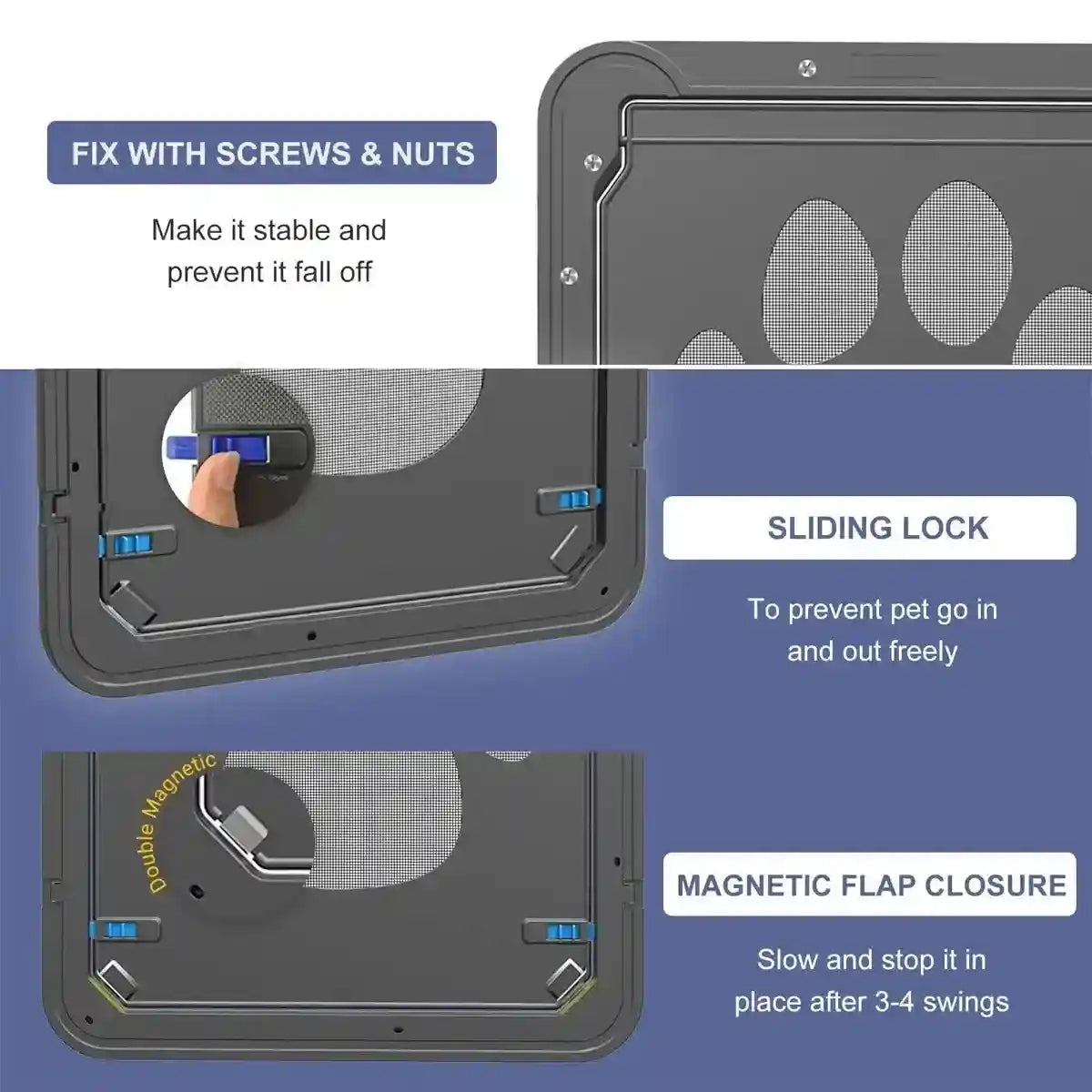 FIX WITH SCREWS & NUTS

Make it stable and prevent it fall off

SLIDING LOCK

To prevent pet go in and out freely

Double Magnetic

MAGNETIC FLAP CLOSURE

Slow and stop it in place after 3-4 swings