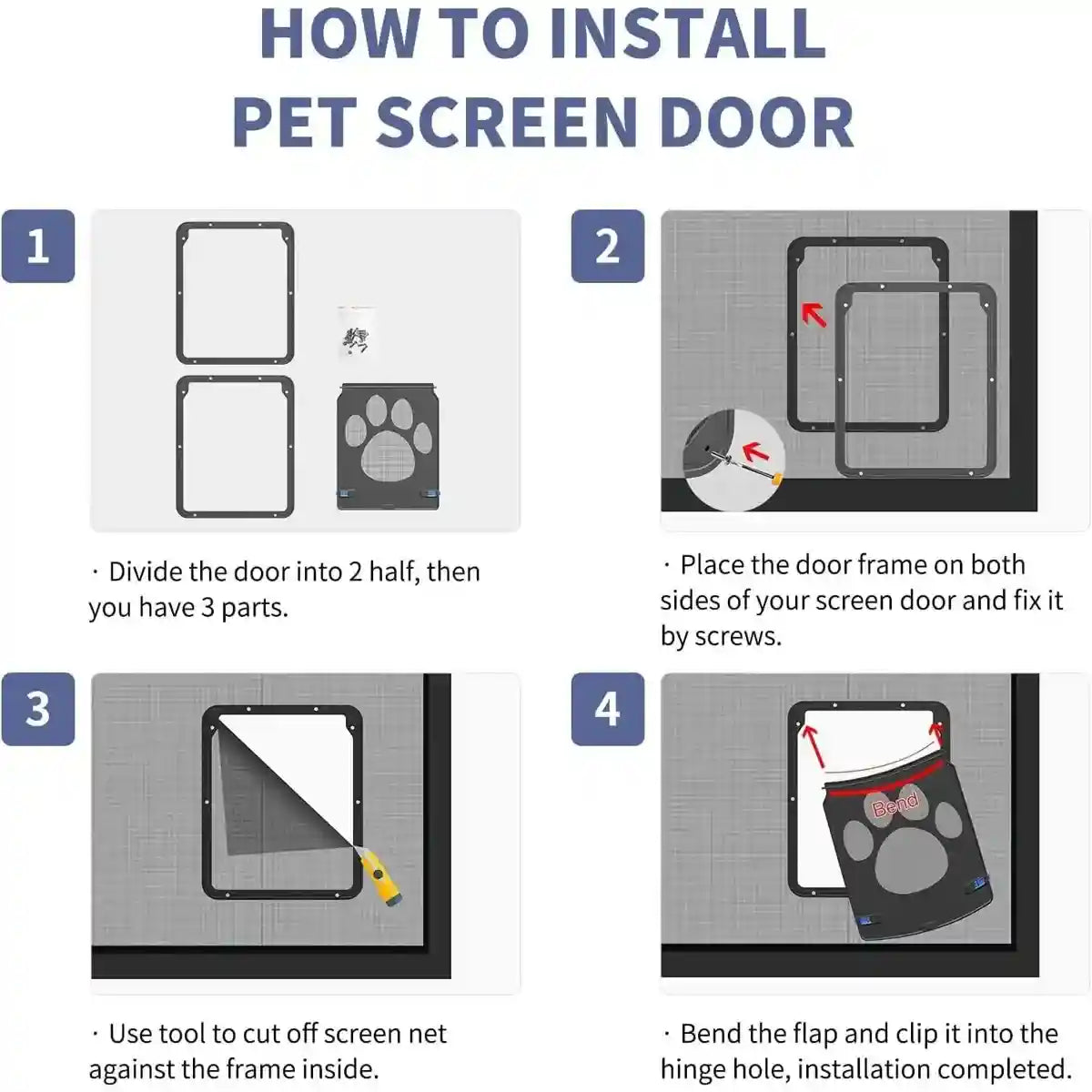 HOW TO INSTALL
PET SCREEN DOOR

1

· Divide the door into 2 half, then you have 3 parts.

2

· Place the door frame on both sides of your screen door and fix it by screws.

3

· Use tool to cut off screen net against the frame inside.

4

Bend

· Bend the flap and clip it into the hinge hole, installation completed.