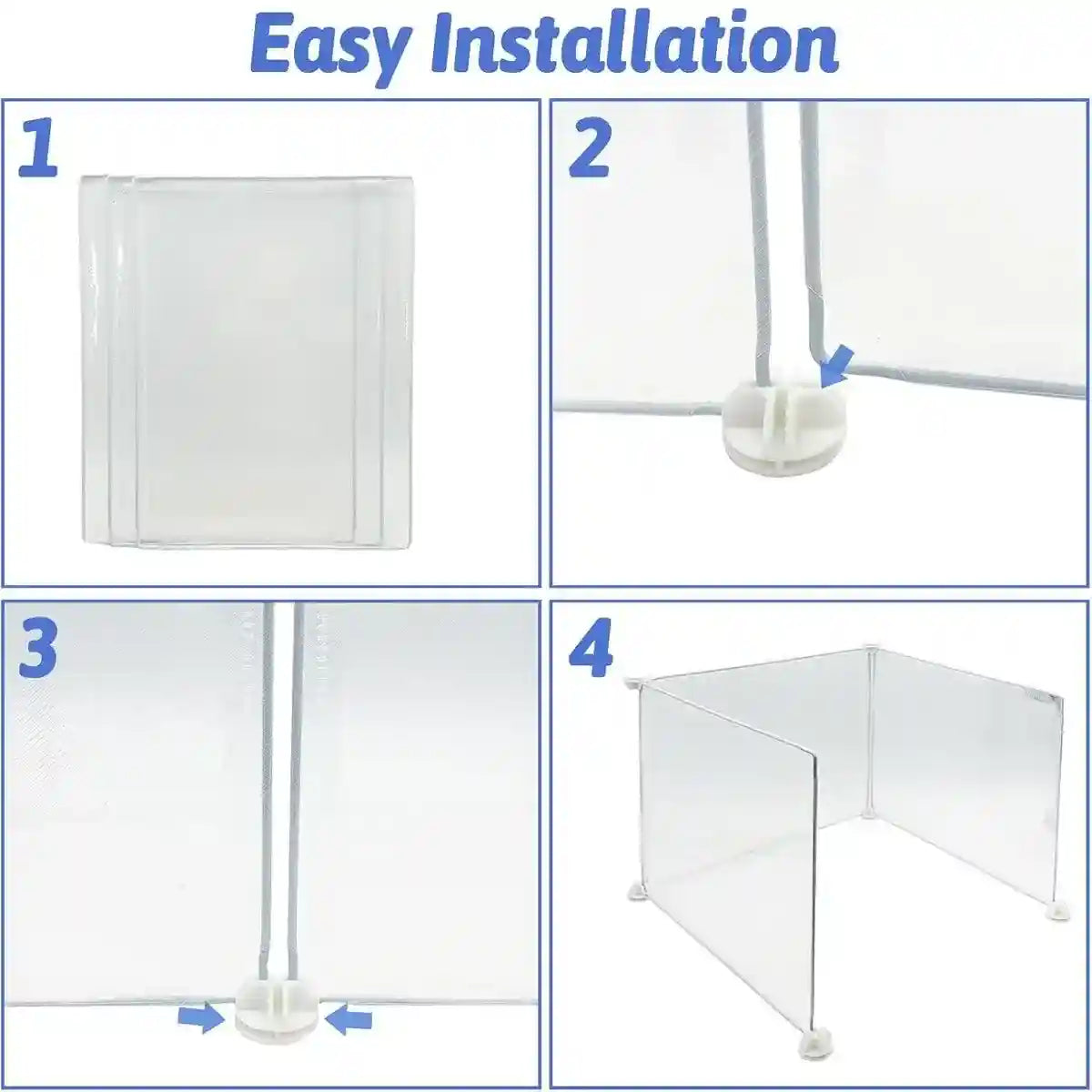 Easy Installation

1

2

3

4