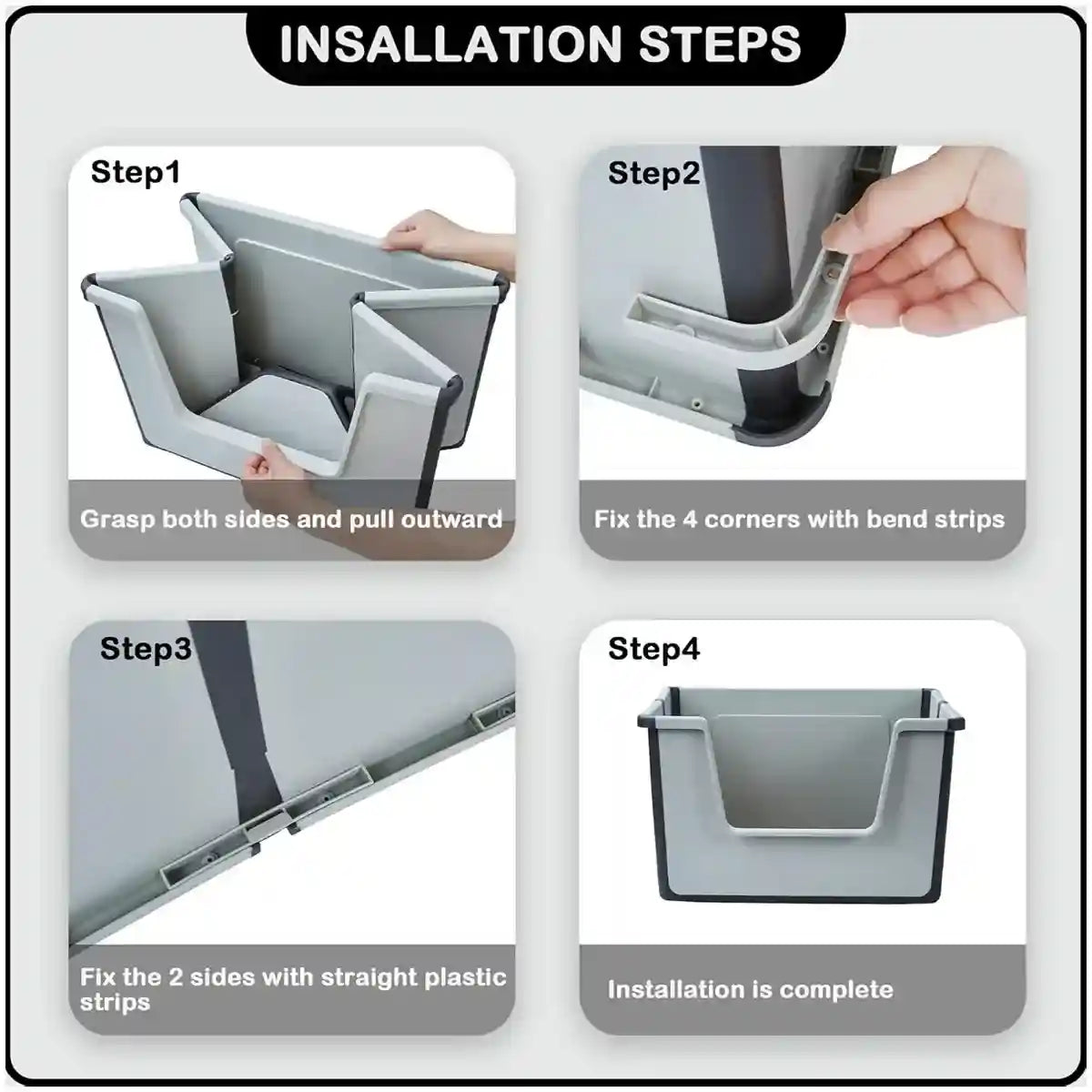 INSALLATION STEPS

Step1

Grasp both sides and pull outward

Step2

Fix the 4 corners with bend strips

Step3

Fix the 2 sides with straight plastic strips

Step4

Installation is complete