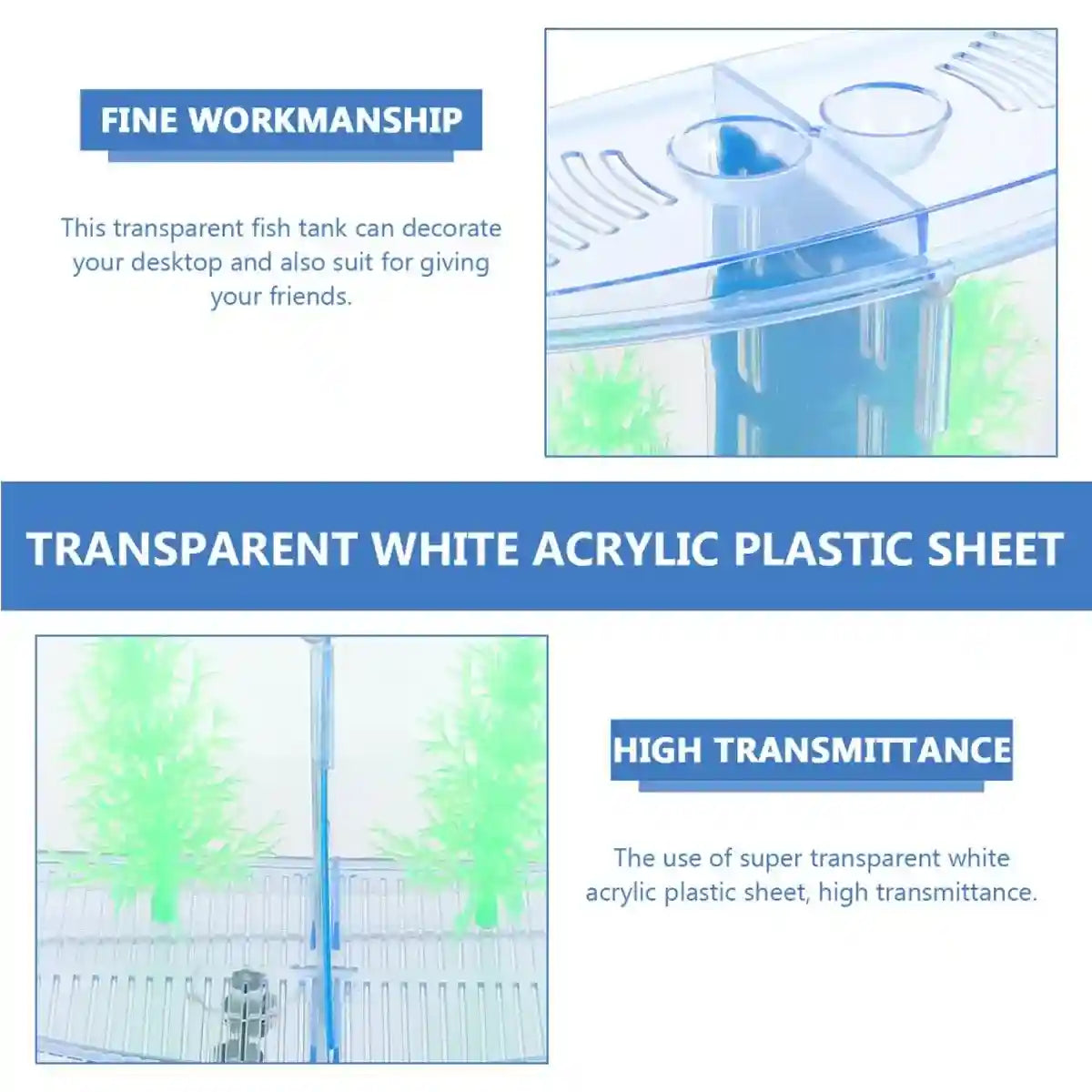 FINE WORKMANSHIP

This transparent fish tank can decorate your desktop and also suit for giving your friends.

TRANSPARENT WHITE ACRYLIC PLASTIC SHEET

HIGH TRANSMITTANCE

The use of super transparent white acrylic plastic sheet, high transmittance.