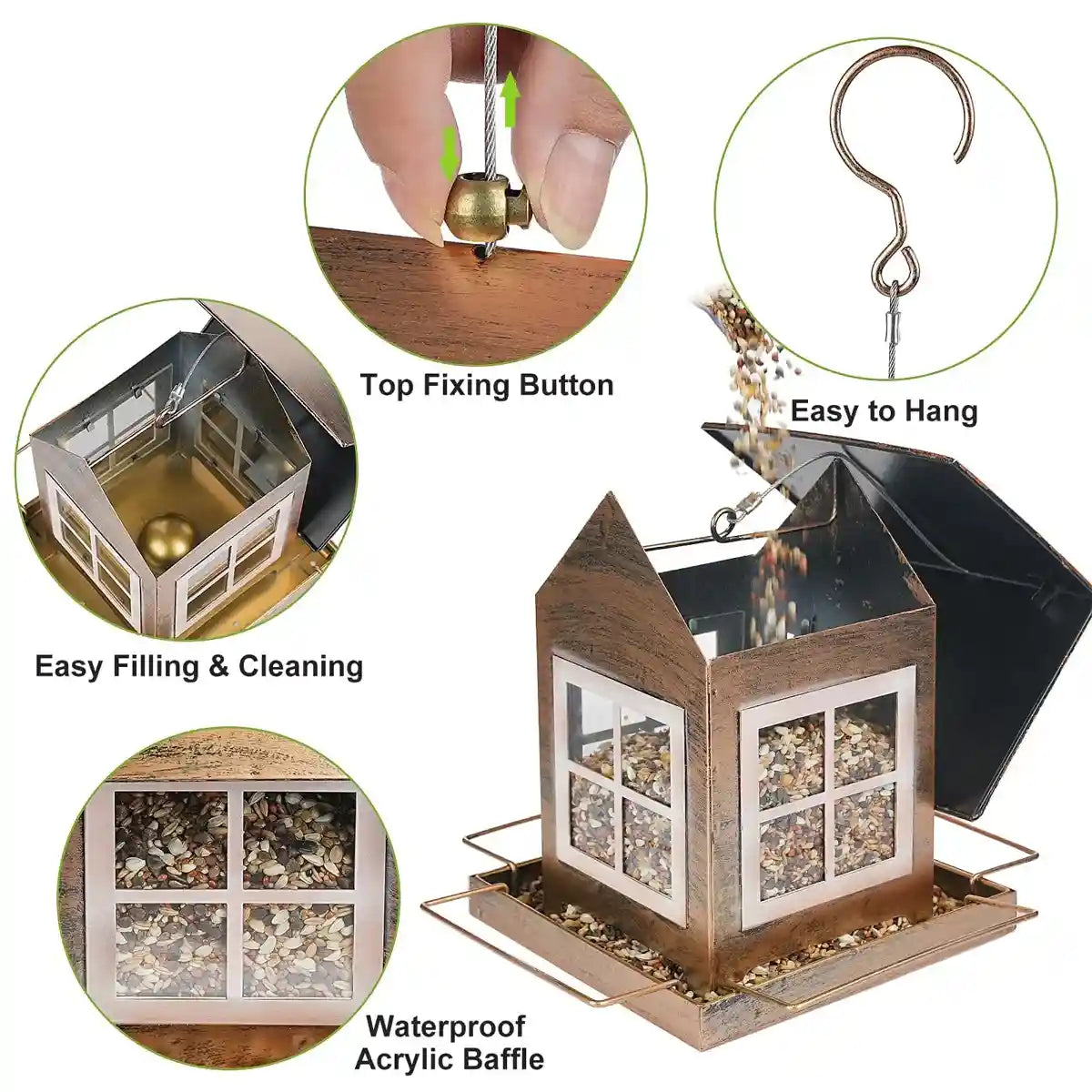 Top Fixing Button

Easy to Hang

Easy Filling & Cleaning

Waterproof Acrylic Baffle