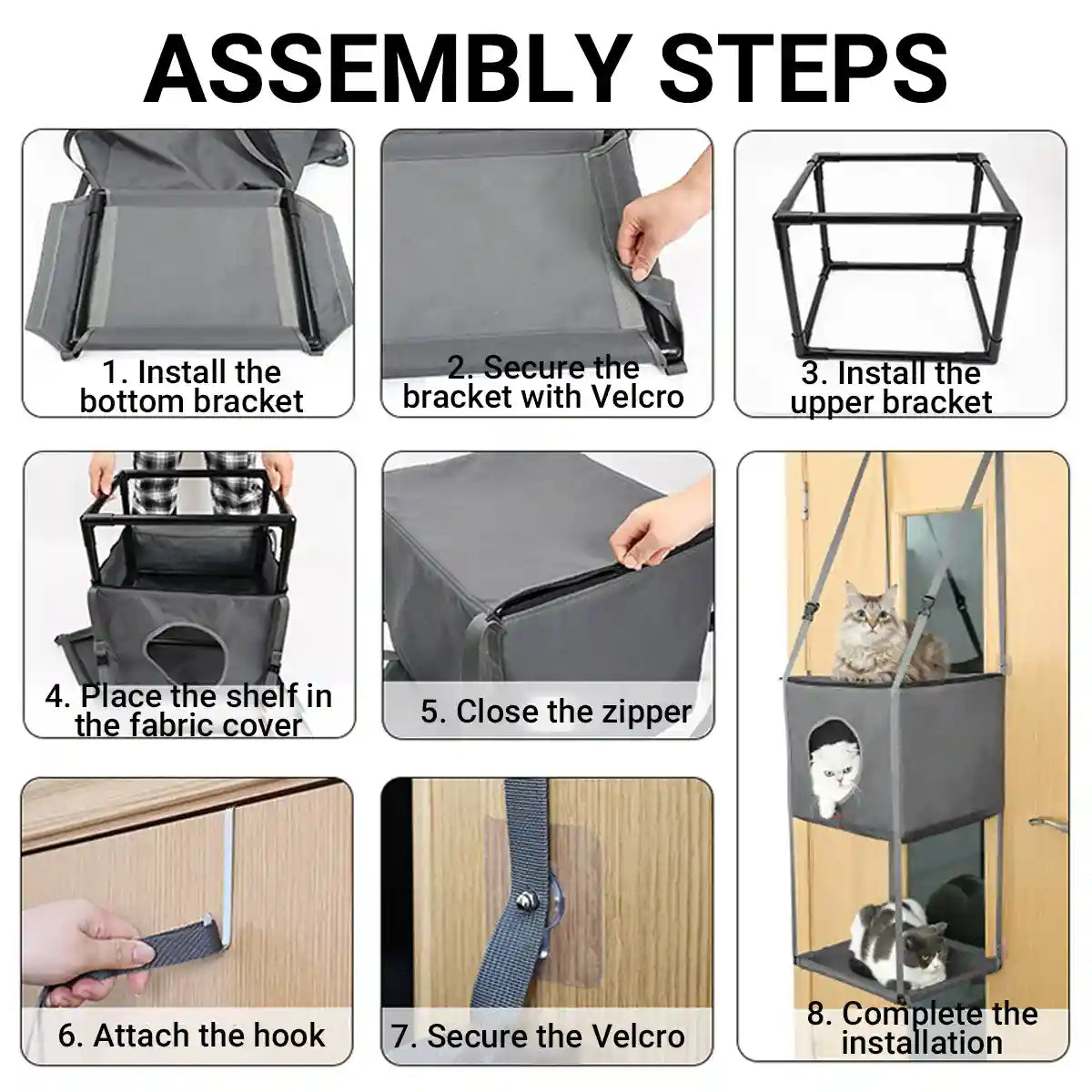 ASSEMBLY STEPS

1. Install the bottom bracket

2. Secure the bracket with Velcro

3. Install the upper bracket

4. Place the shelf in the fabric cover

5. Close the zipper

6. Attach the hook

7. Secure the Velcro

8. Complete the installation