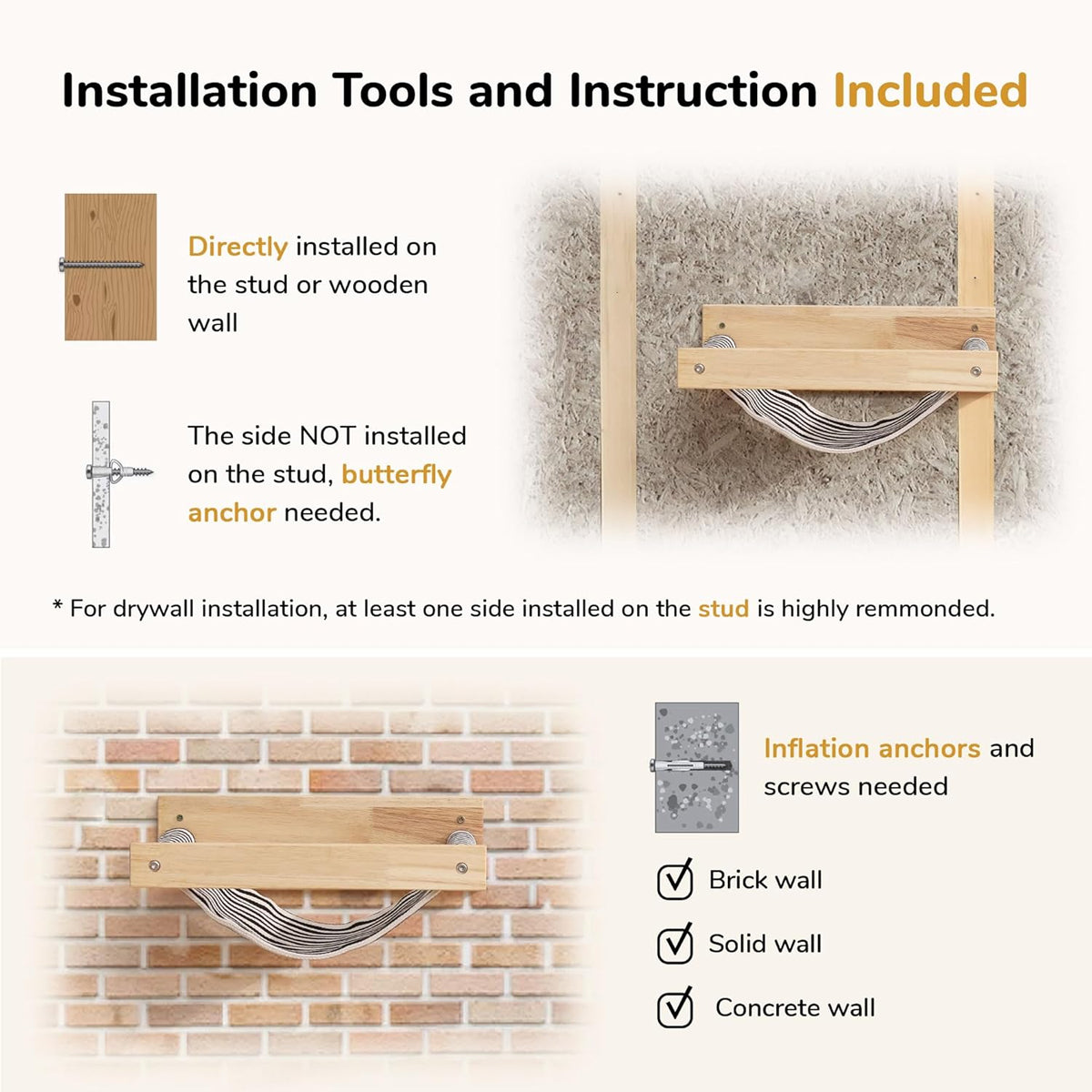 Installation Tools and Instruction Included

Directly installed on the stud or wooden wall

The side NOT installed on the stud, butterfly anchor needed.

* For drywall installation, at least one side installed on the stud is highly remmonded.

Inflation anchors and screws needed

Brick wall

Solid wall

Concrete wall