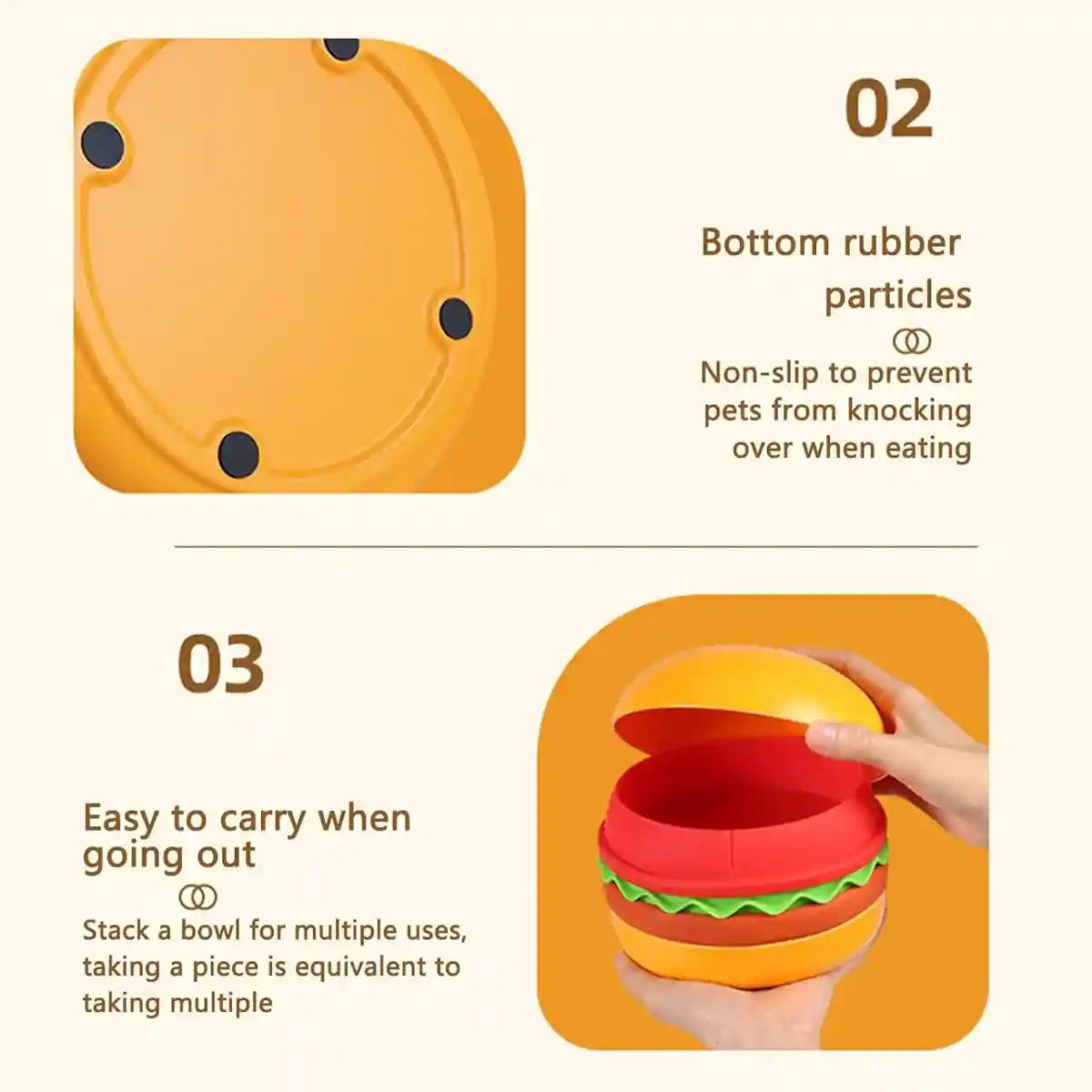 02

Bottom rubber particles

Non-slip to prevent pets from knocking over when eating

03

Easy to carry when going out

Stack a bowl for multiple uses, taking a piece is equivalent to taking multiple