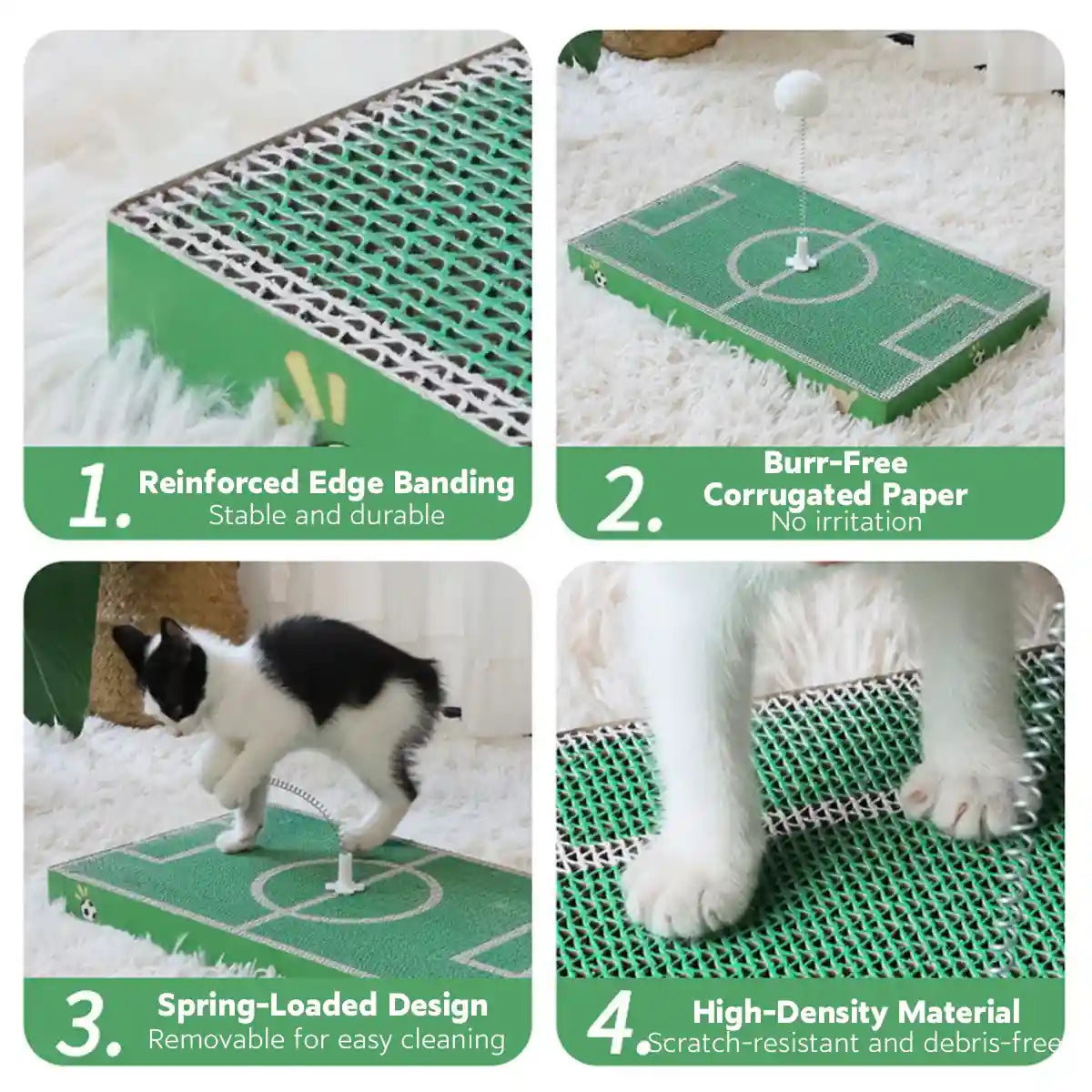 1. Reinforced Edge Banding
Stable and durable

2. Burr-Free Corrugated Paper
No irritation

3. Spring-Loaded Design
Removable for easy cleaning

4. High-Density Material
Scratch-resistant and debris-free