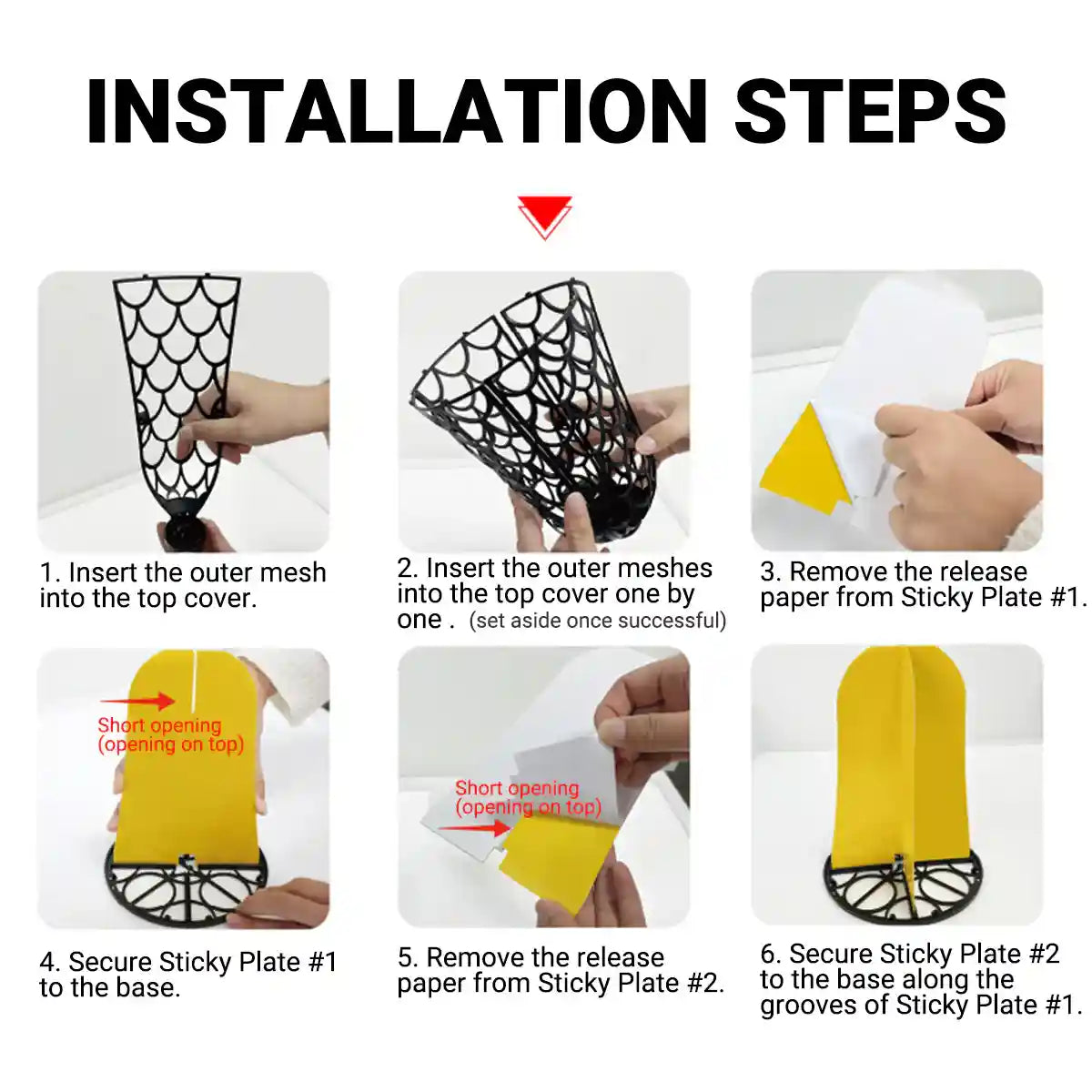 INSTALLATION STEPS

1. Insert the outer mesh into the top cover.

2. Insert the outer meshes into the top cover one by one . (set aside once successful)

3. Remove the release paper from Sticky Plate #1.

Short opening (opening on top)

4. Secure Sticky Plate #1 to the base.

Short opening (opening on top)

5. Remove the release paper from Sticky Plate #2.

6. Secure Sticky Plate #2 to the base along the grooves of Sticky Plate #1.