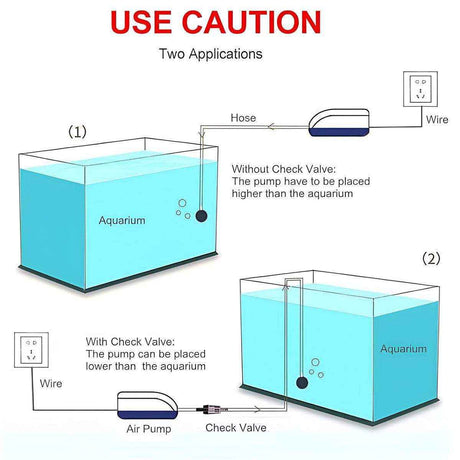 USE CAUTION

Two Applications

(1)

Hose

Wire

Without Check Valve:
The pump have to be placed higher than the aquarium

Aquarium

(2)

With Check Valve:
The pump can be placed lower than the aquarium

Aquarium

Wire

Air Pump

Check Valve