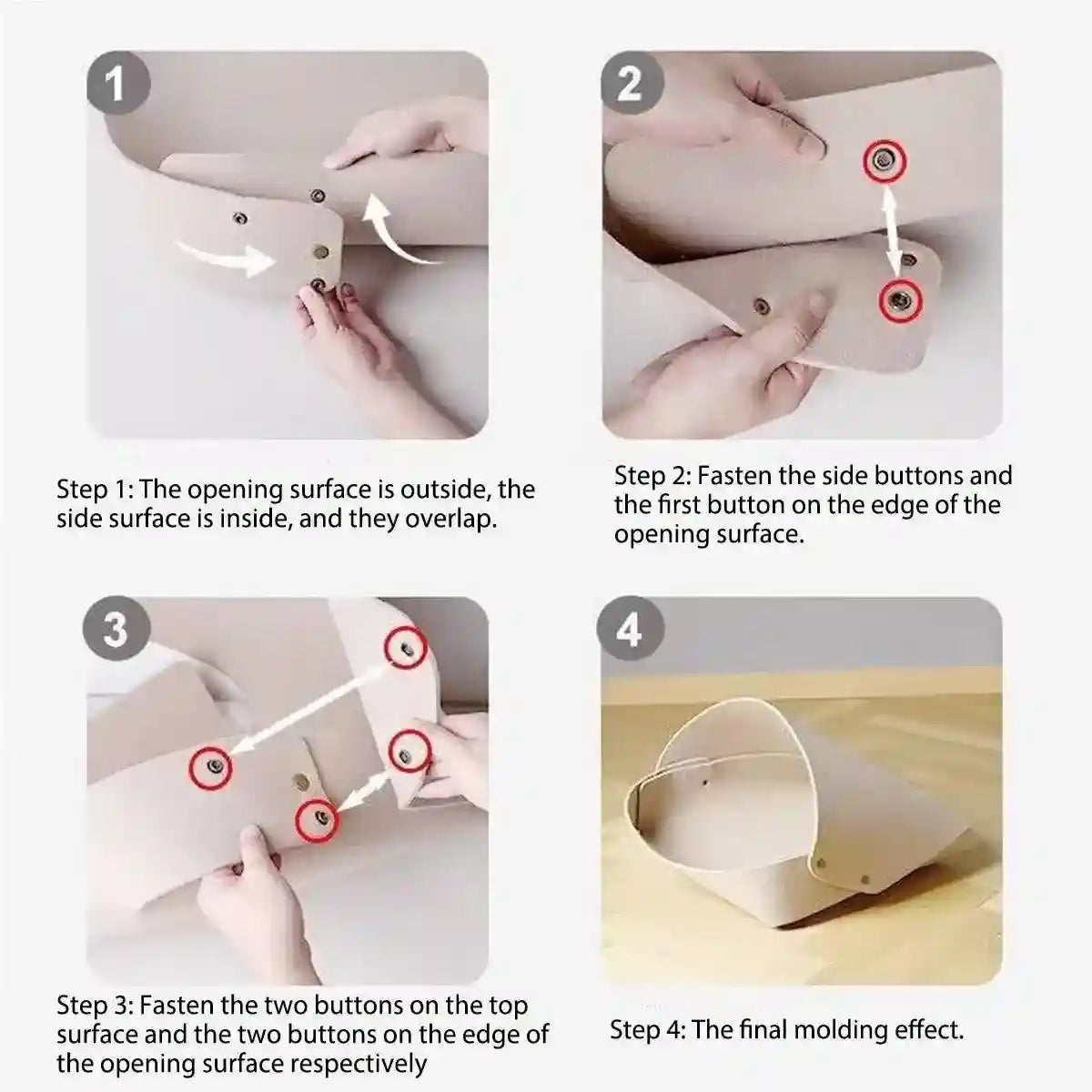 1

Step 1: The opening surface is outside, the side surface is inside, and they overlap.

2

Step 2: Fasten the side buttons and the first button on the edge of the opening surface.

3

Step 3: Fasten the two buttons on the top surface and the two buttons on the edge of the opening surface respectively

4

Step 4: The final molding effect.