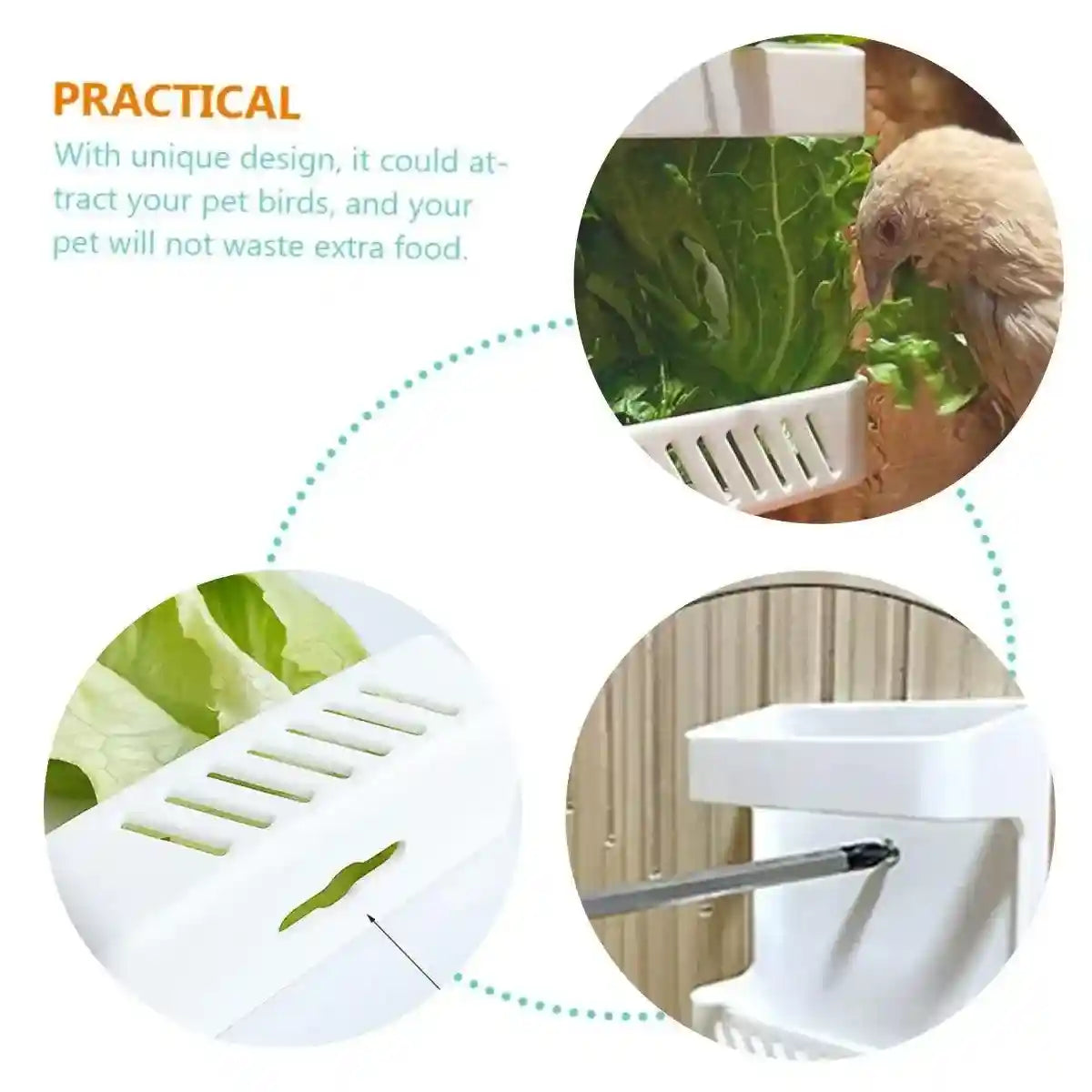 PRACTICAL

With unique design, it could attract your pet birds, and your pet will not waste extra food.