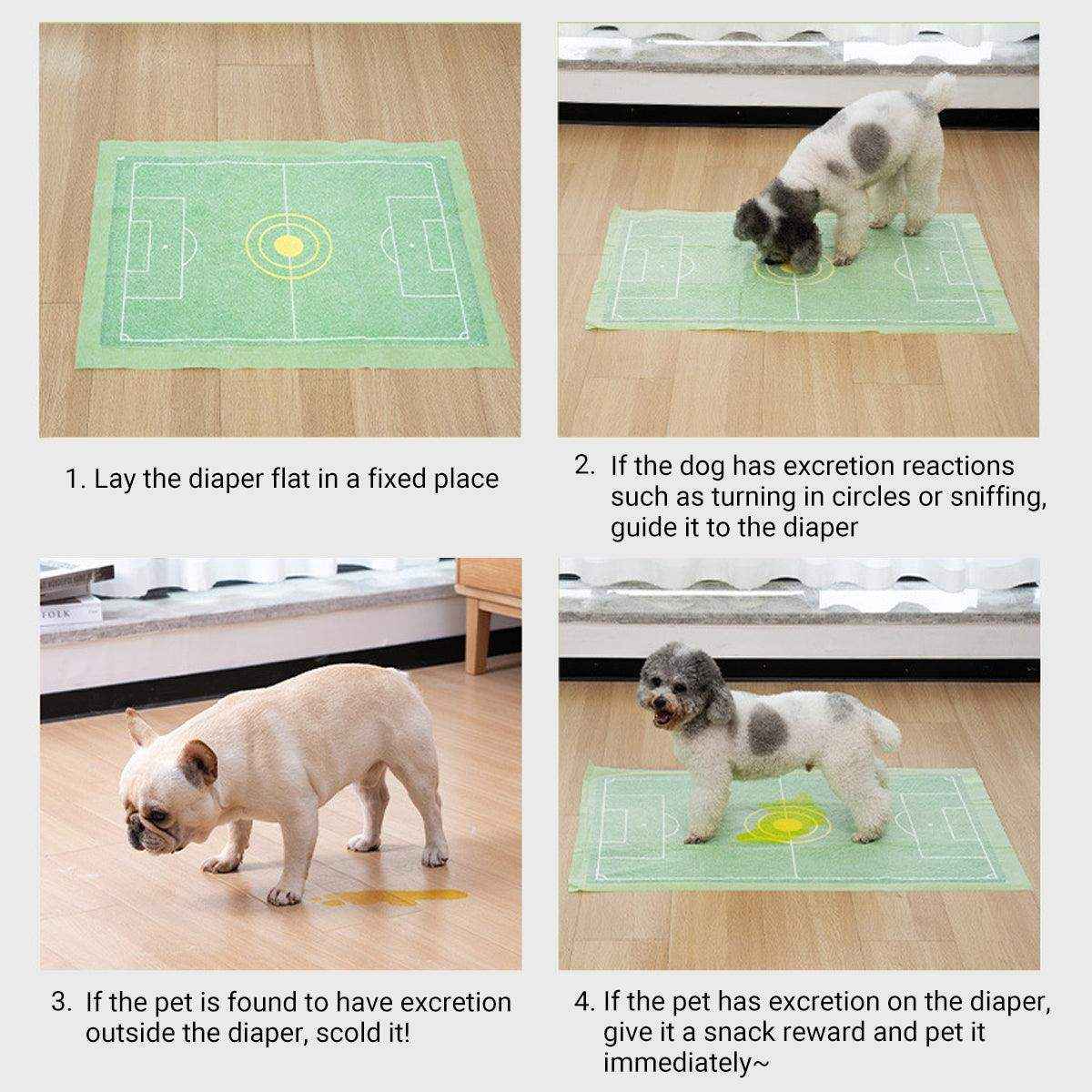 1. Lay the diaper flat in a fixed place

2. If the dog has excretion reactions such as turning in circles or sniffing, guide it to the diaper

FOLK

3. If the pet is found to have excretion outside the diaper, scold it!

4. If the pet has excretion on the diaper, give it a snack reward and pet it immediately~