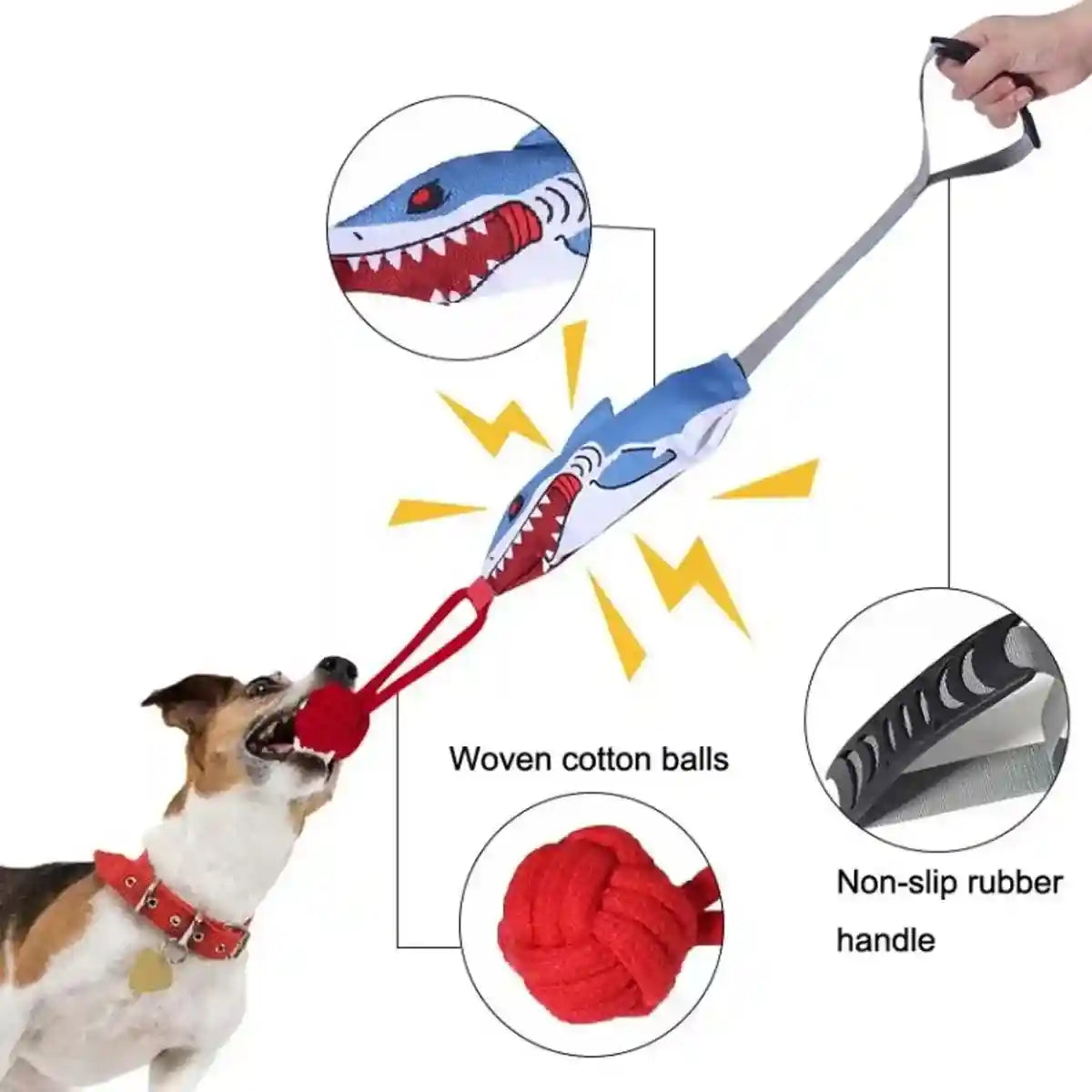 Woven cotton balls

Non-slip rubber handle