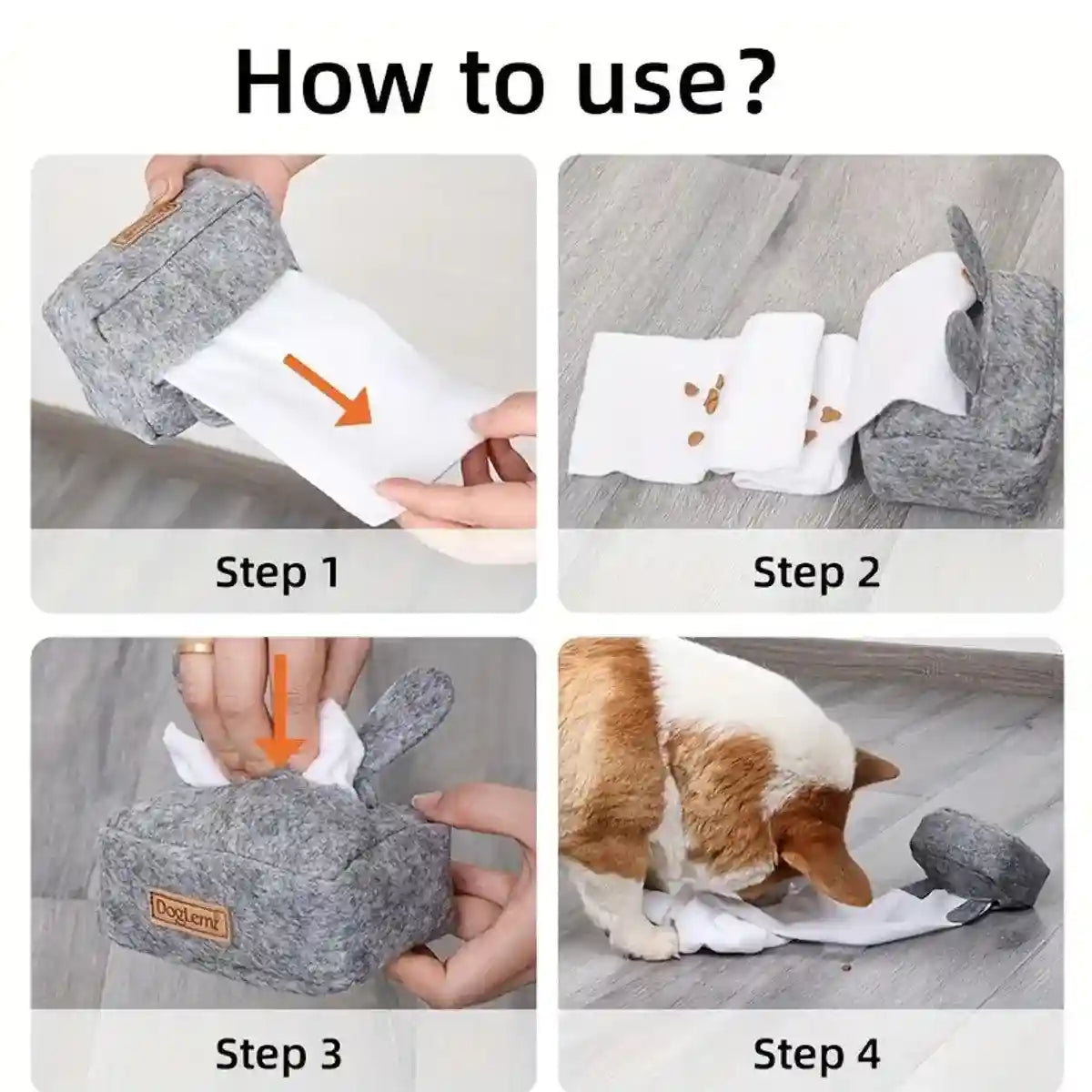 How to use?

Step 1

Step 2

DogLemi

Step 3

Step 4