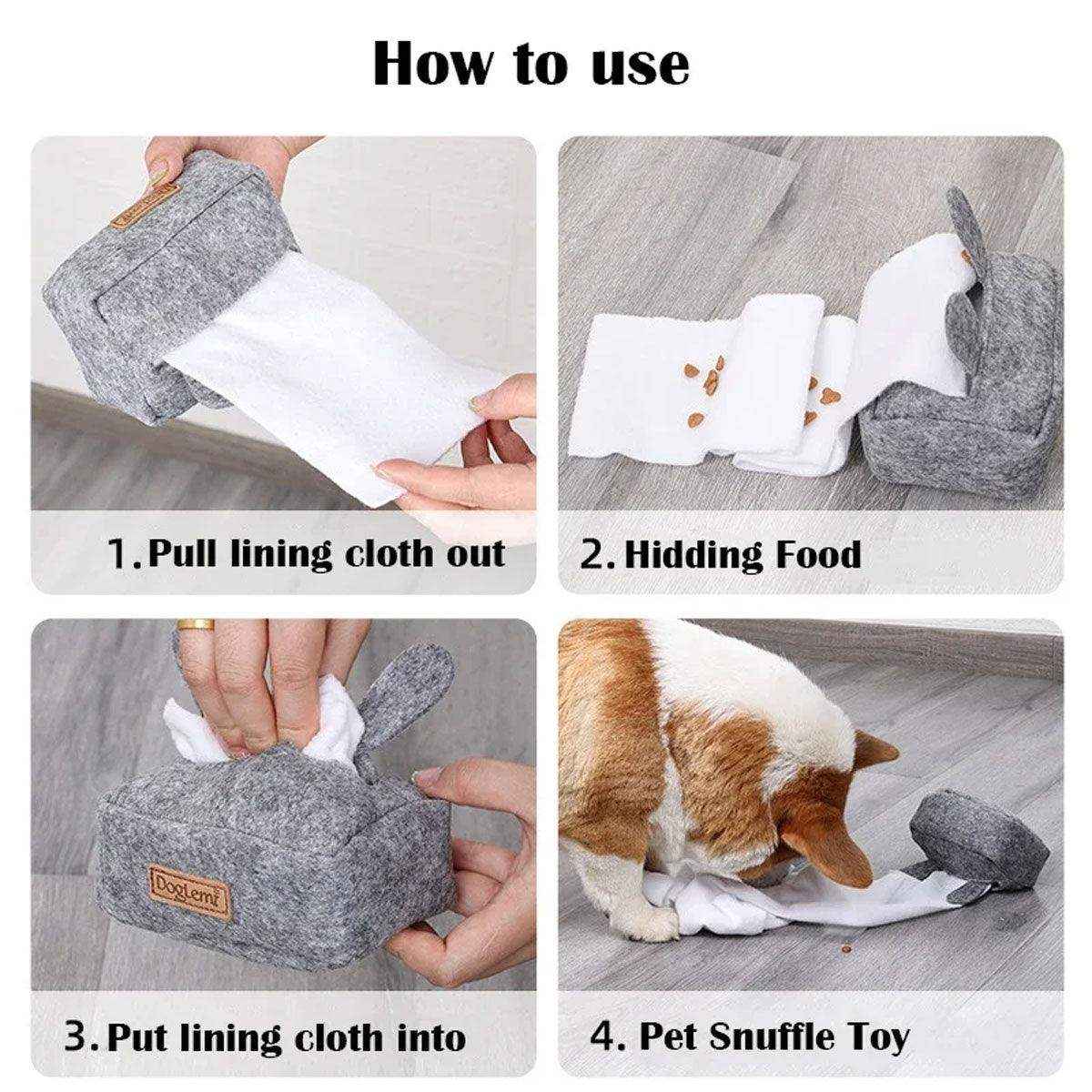 How to use

1. Pull lining cloth out

2. Hidding Food

DogLemi

3. Put lining cloth into

4. Pet Snuffle Toy