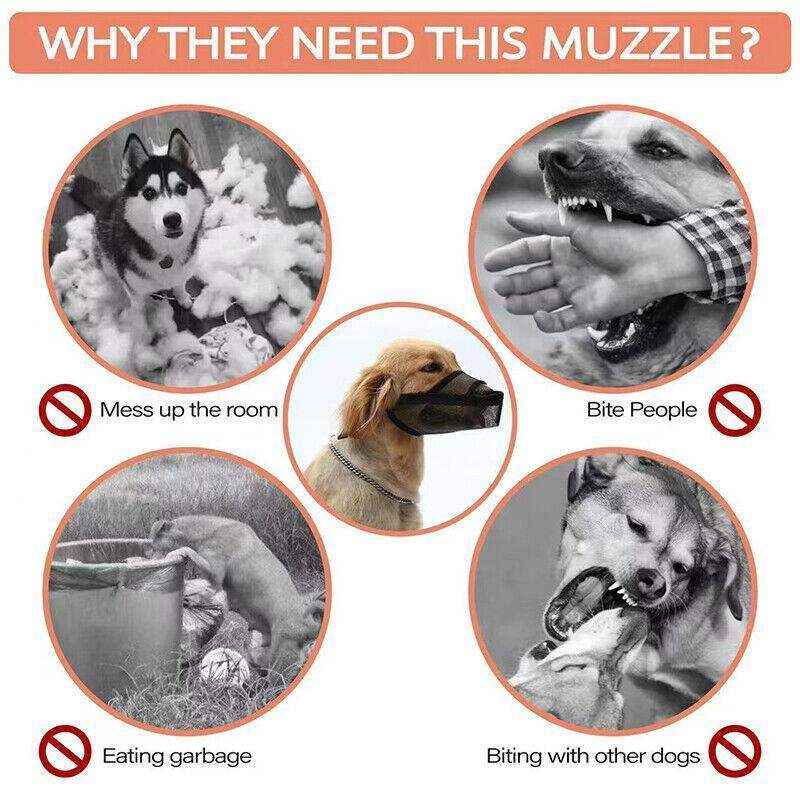 WHY THEY NEED THIS MUZZLE?

Mess up the room

Bite People

Eating garbage

Biting with other dogs