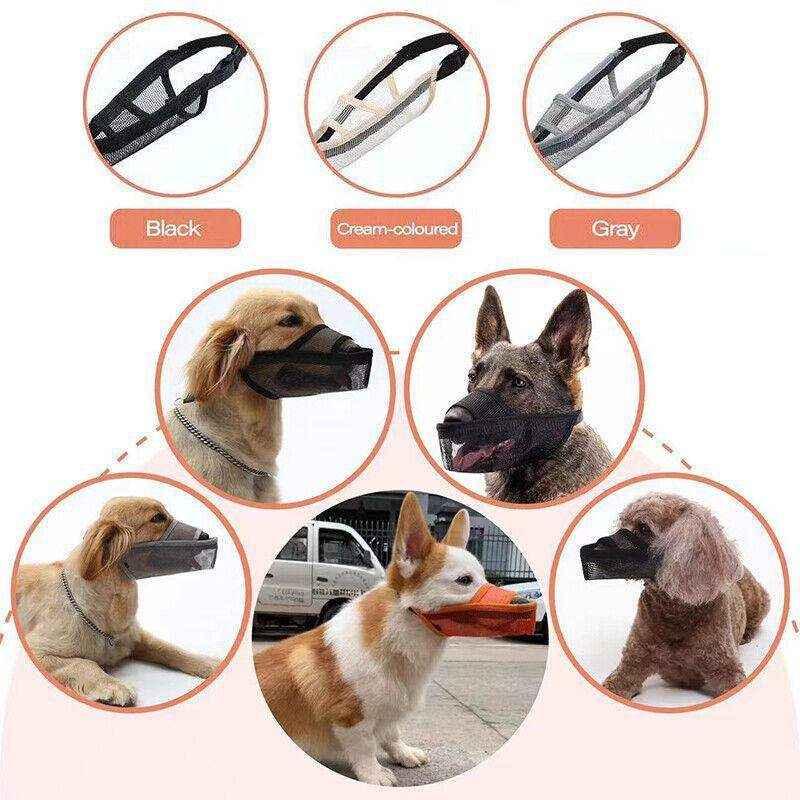 Black

Cream-coloured

Gray