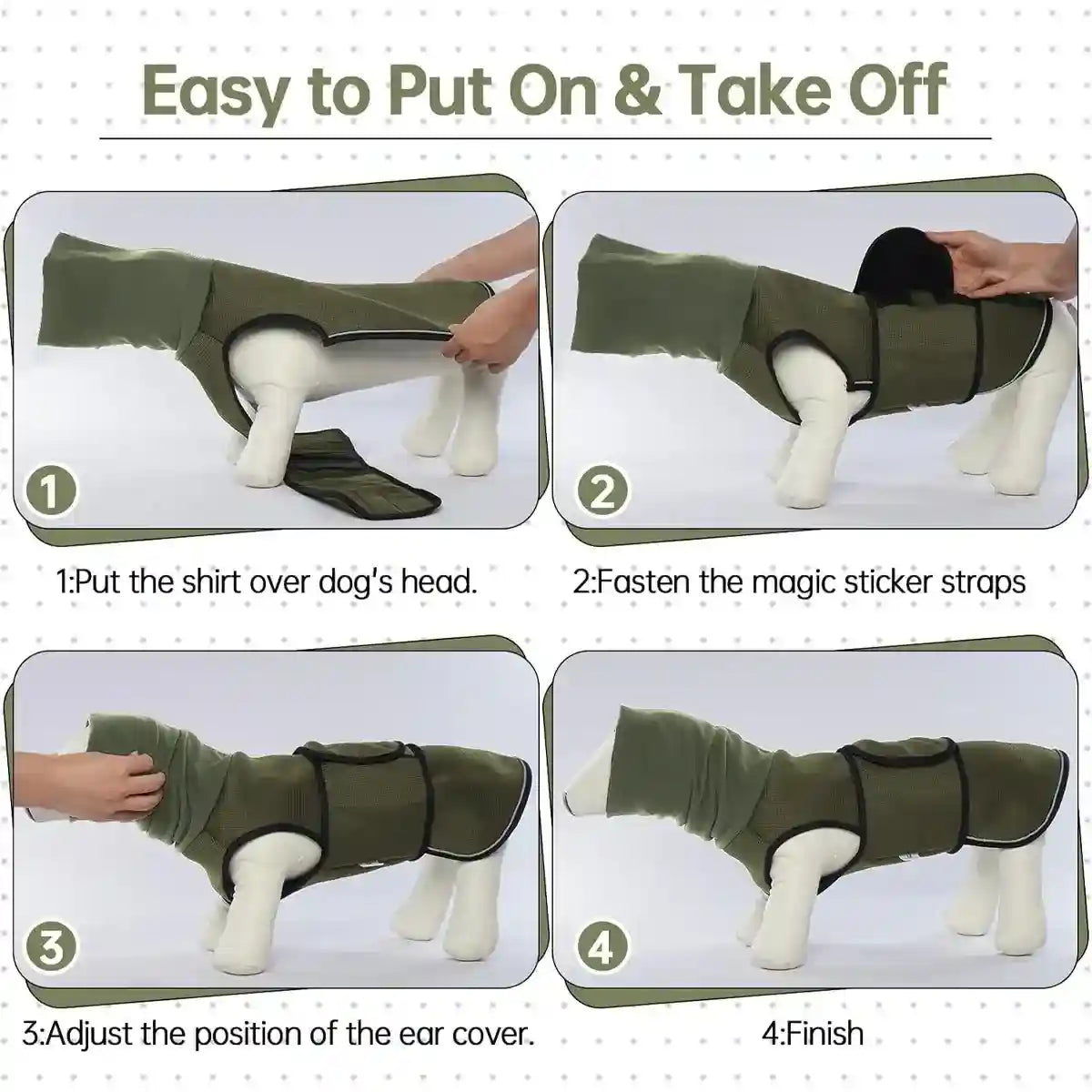 Easy to Put On & Take Off

1

1:Put the shirt over dog's head.

2

2:Fasten the magic sticker straps

3

3:Adjust the position of the ear cover.

4

4:Finish