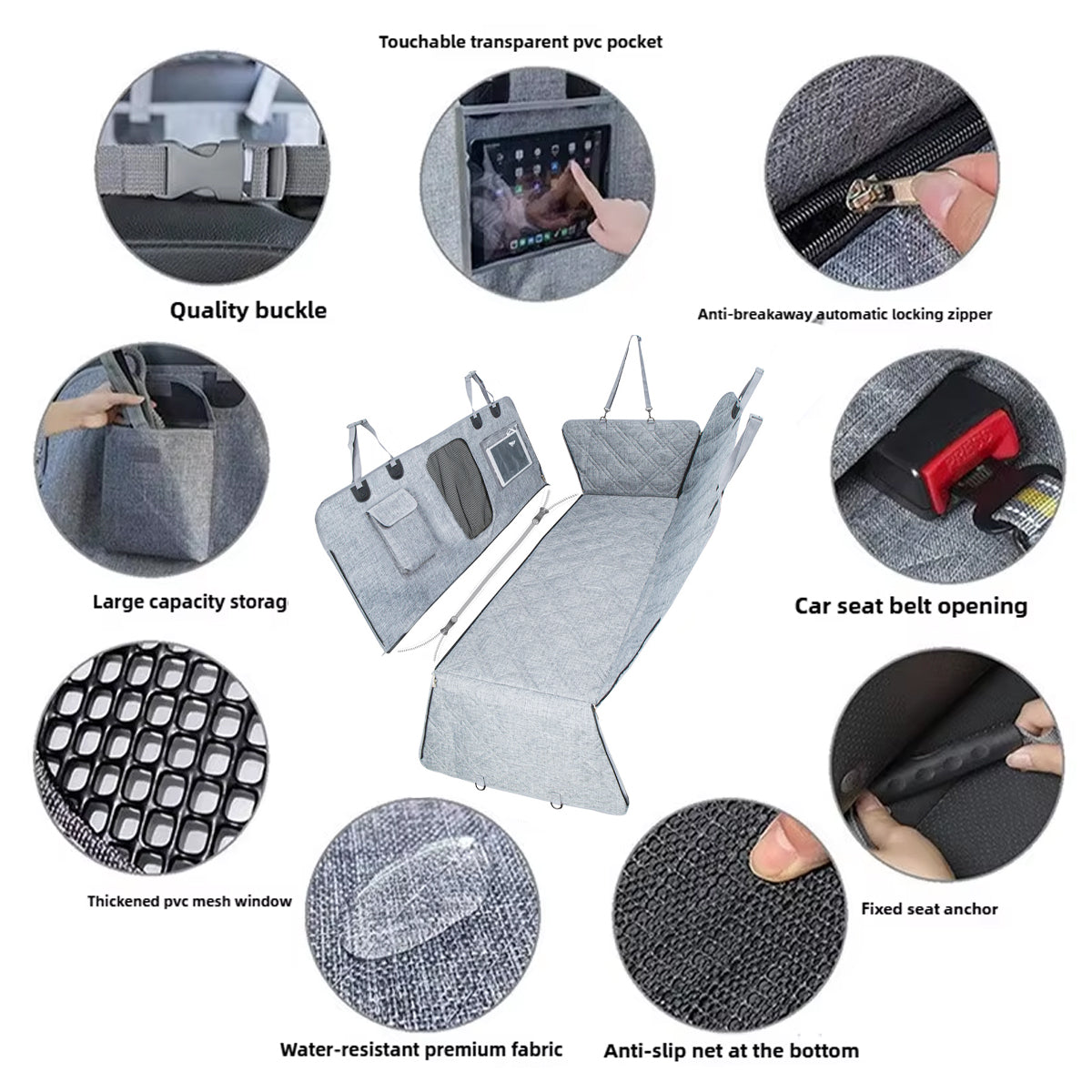 Touchable transparent pvc pocket

Quality buckle

Anti-breakaway automatic locking zipper

Large capacity storag

Car seat belt opening

Thickened pvc mesh window

Fixed seat anchor

Water-resistant premium fabric

Anti-slip net at the bottom