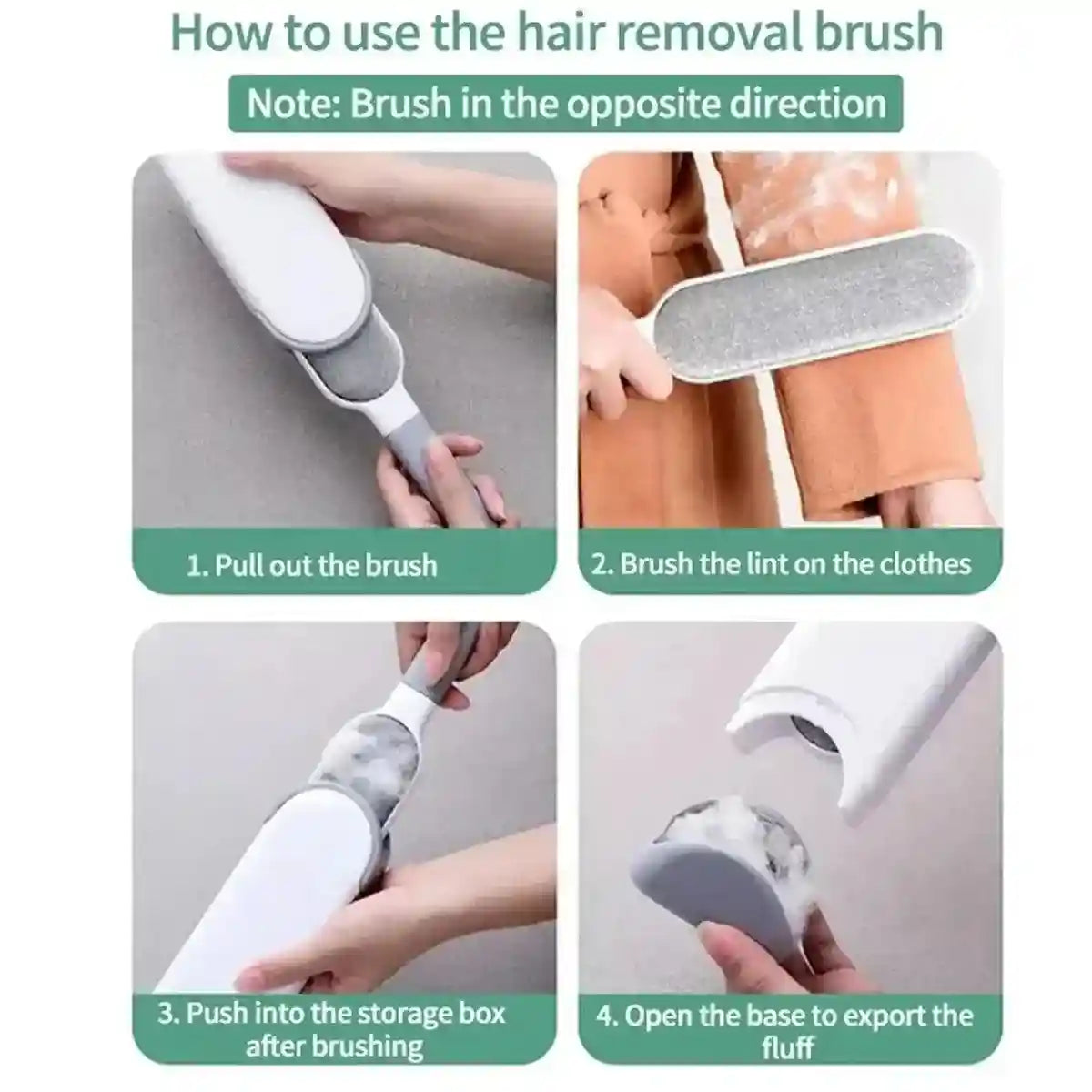 How to use the hair removal brush

Note: Brush in the opposite direction

1. Pull out the brush

2. Brush the lint on the clothes

3. Push into the storage box after brushing

4. Open the base to export the fluff