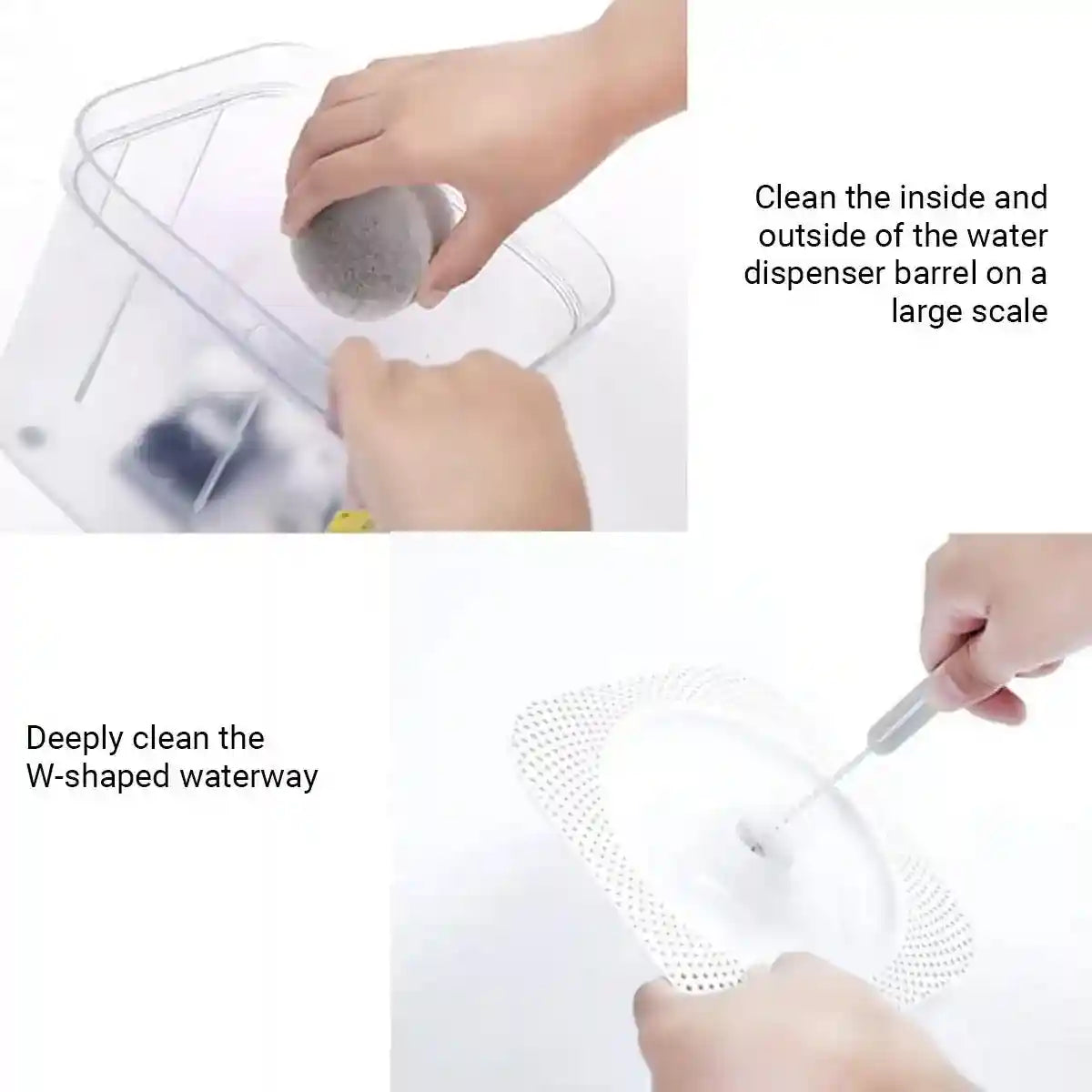 Clean the inside and outside of the water dispenser barrel on a large scale

Deeply clean the W-shaped waterway