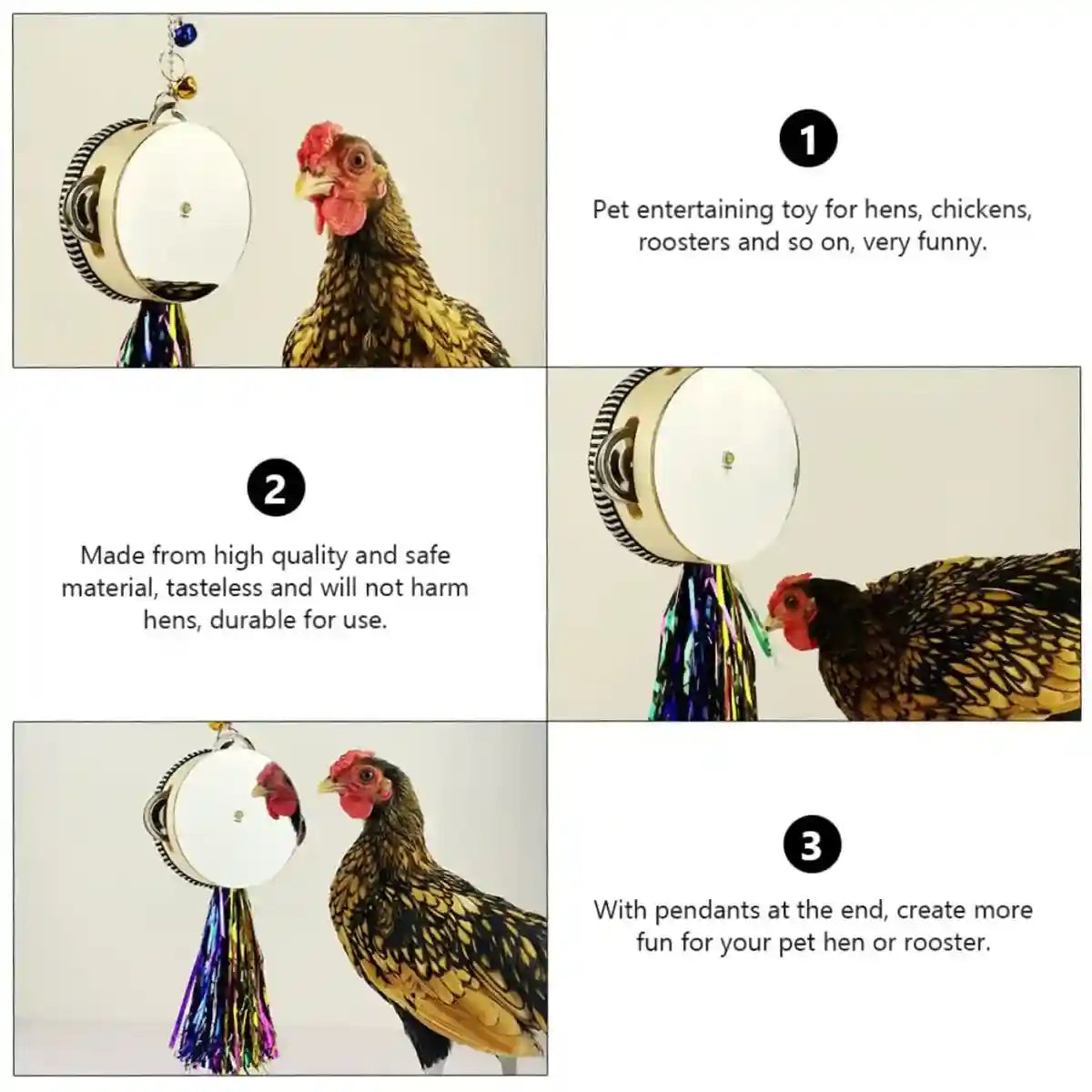 1

Pet entertaining toy for hens, chickens, roosters and so on, very funny.

2

Made from high quality and safe material, tasteless and will not harm hens, durable for use.

3

With pendants at the end, create more fun for your pet hen or rooster.